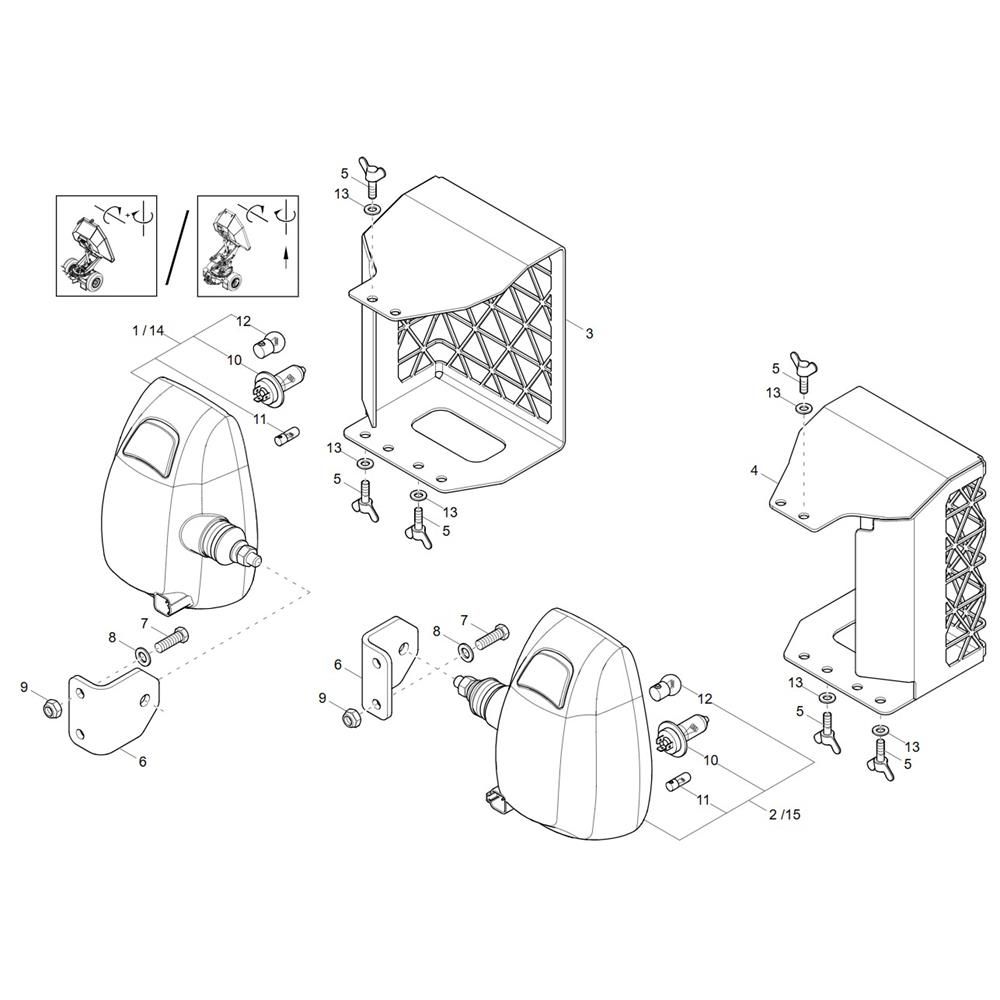 5
13
3
1 / 14
12
10
11
13
5
13
5
5
13
4
7
8
9
6
6
8
7
9
12
10
11
2 /15
13
5
13
5