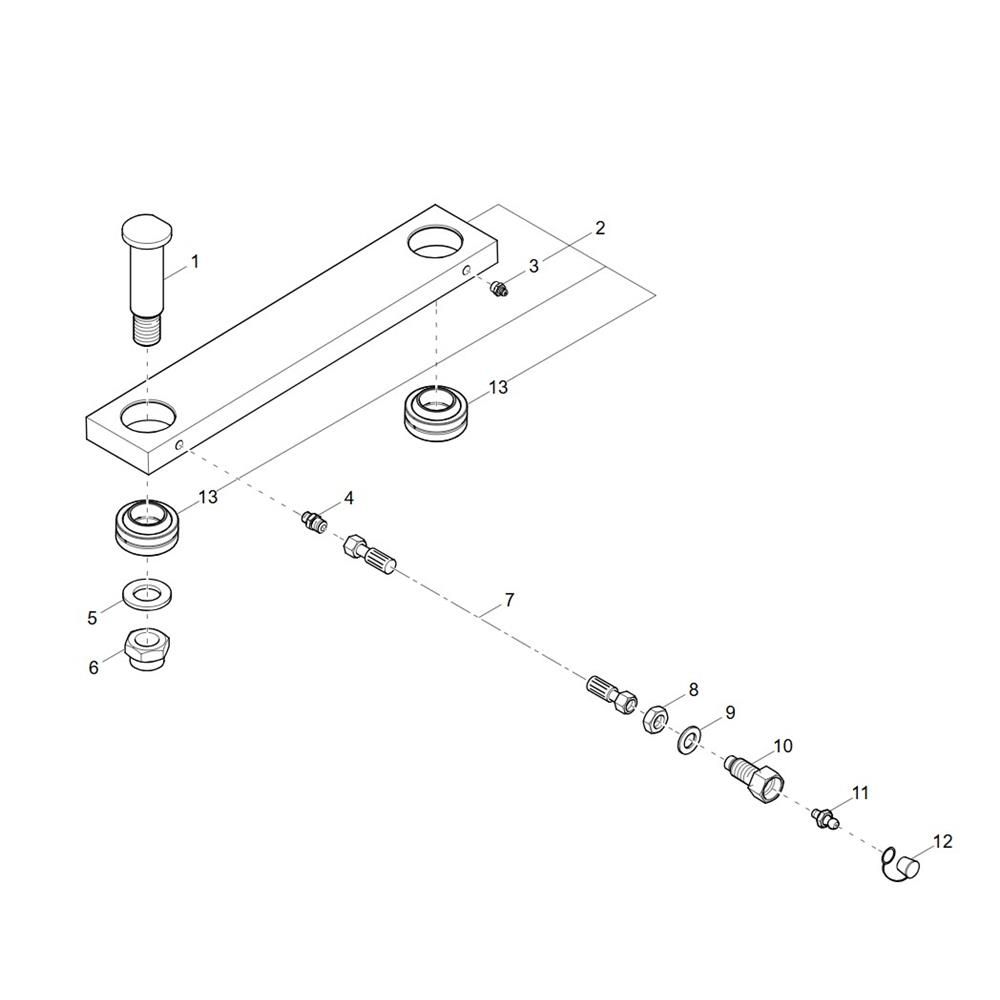 1
2
3
13
13
4
5
6
7
8
9
10
11
12