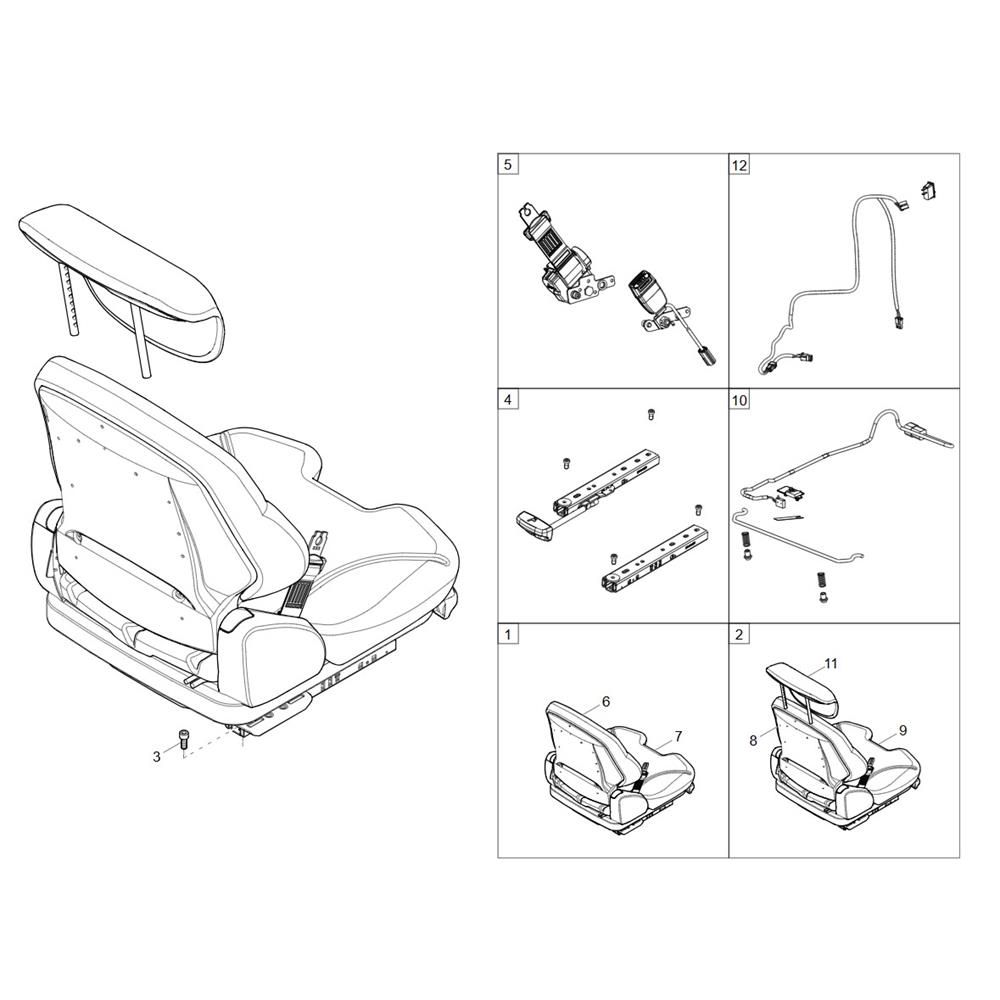 3

5

12

4

10

1

6

7

2

11

8

9