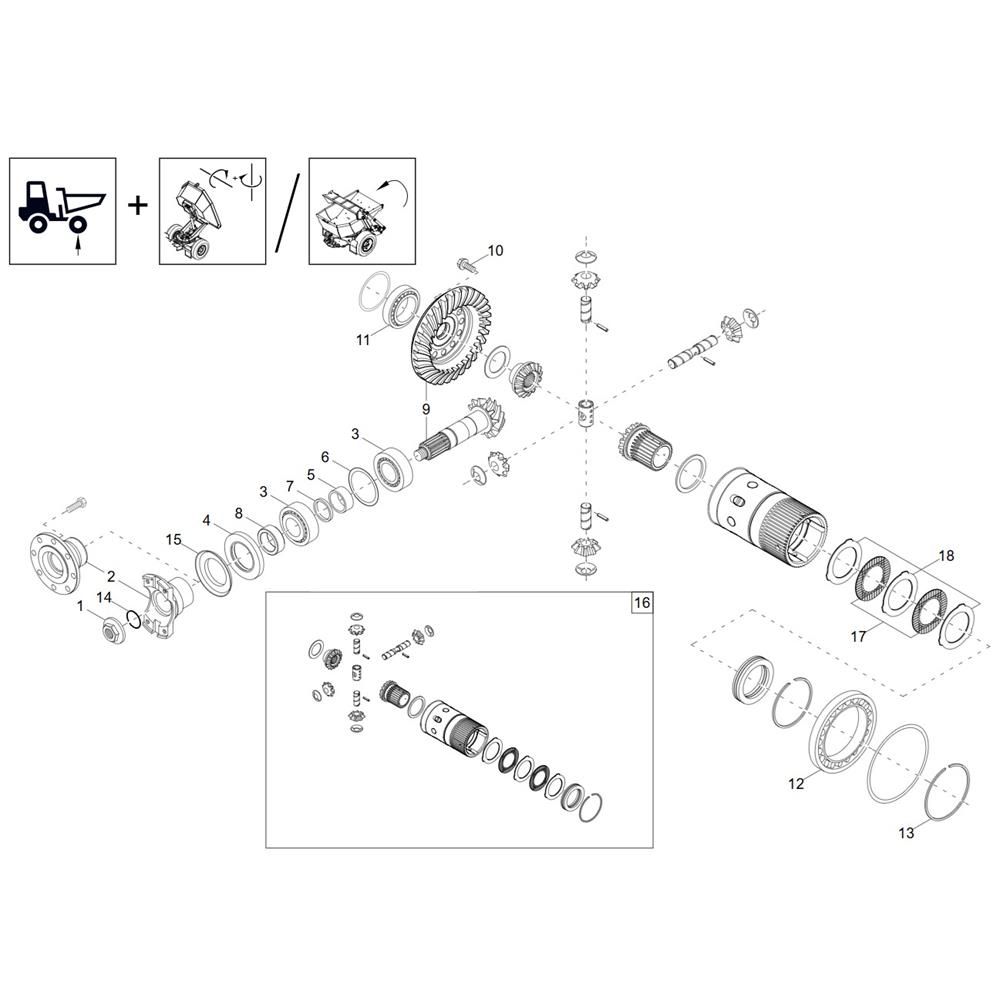 +
/
10
11
9
3
6
5
7
3
8
4
15
2
14
1
16
18
17
12
13