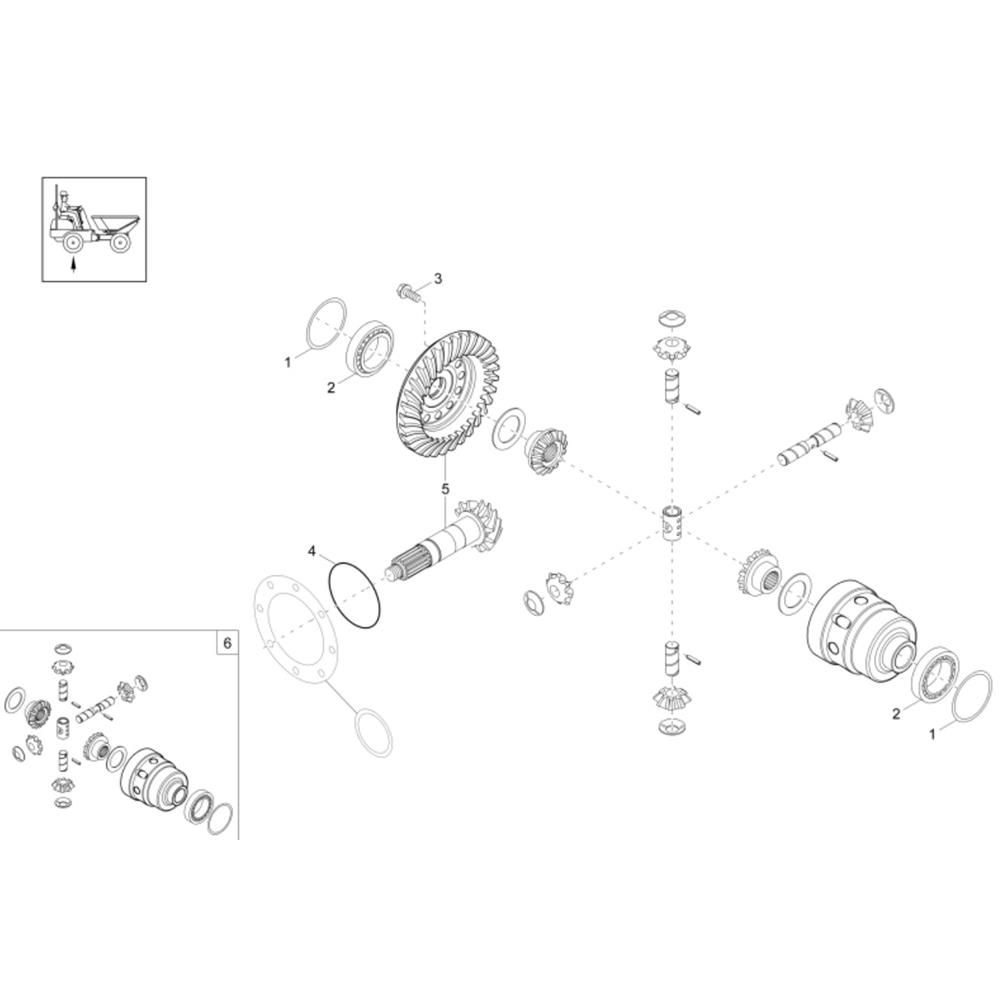 3
1
2
5
4
6
2
1