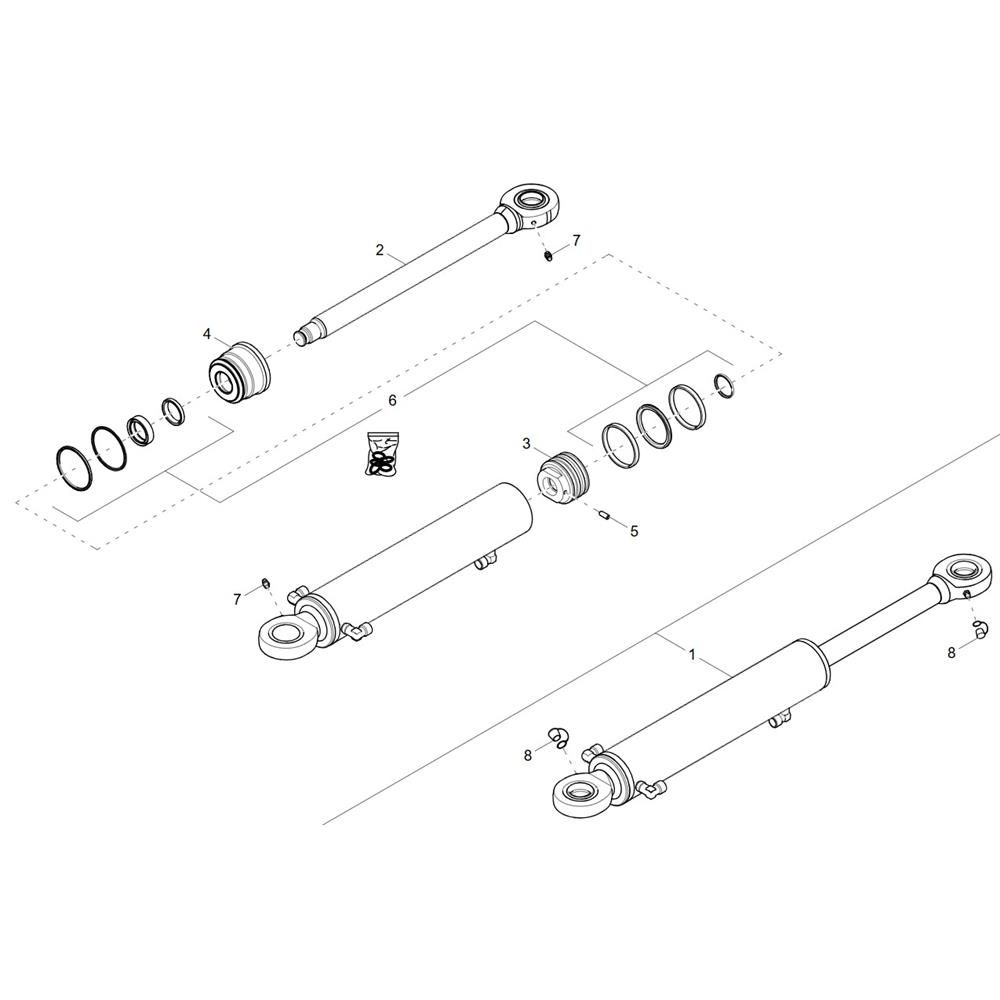 2
7
4
6
3
5
7
1
8
8