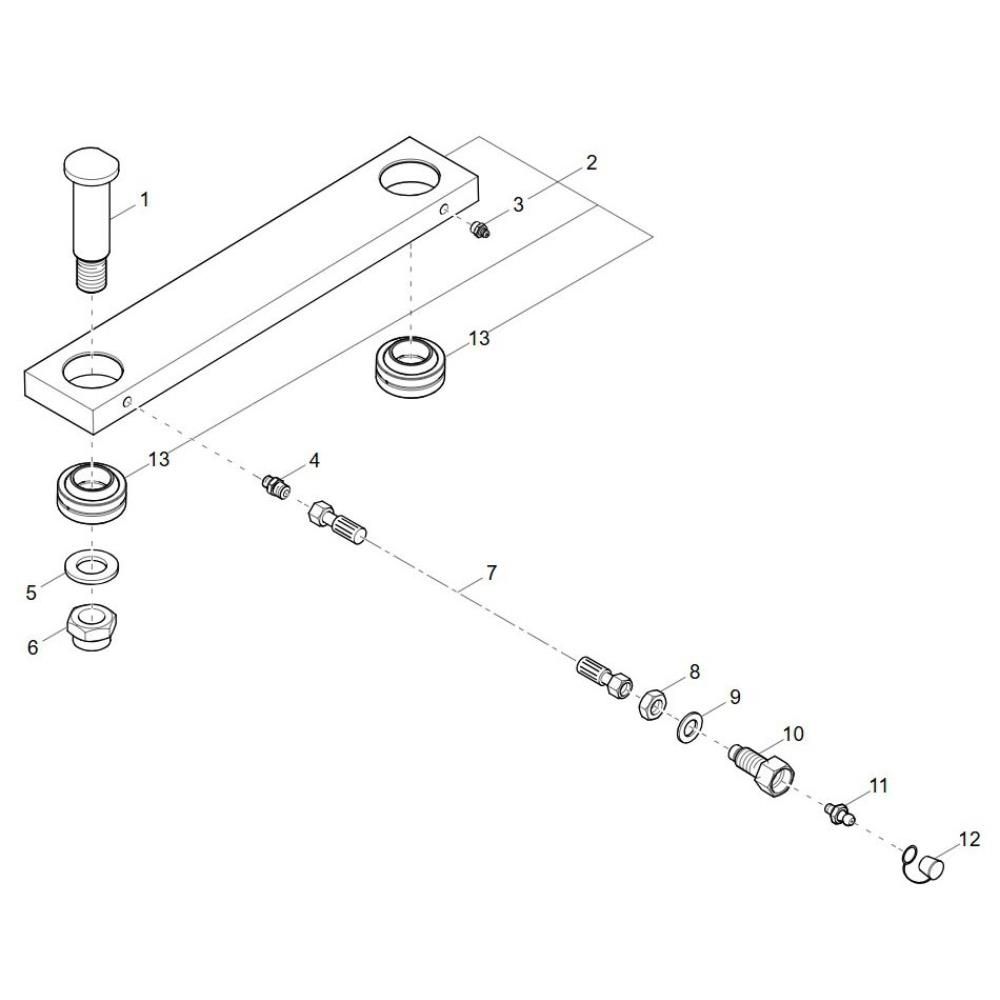 1
2
3
13
13
4
5
6
7
8
9
10
11
12