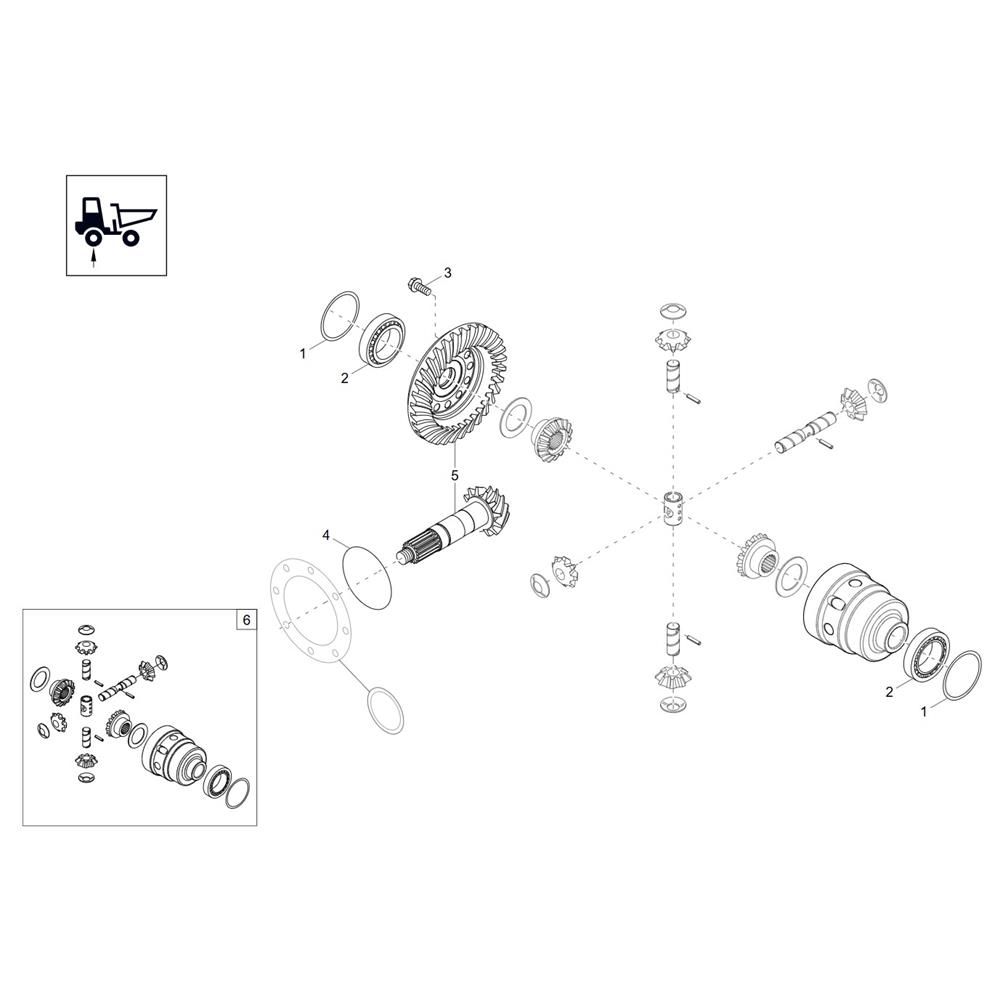 3
1
2
5
4
6
2
1