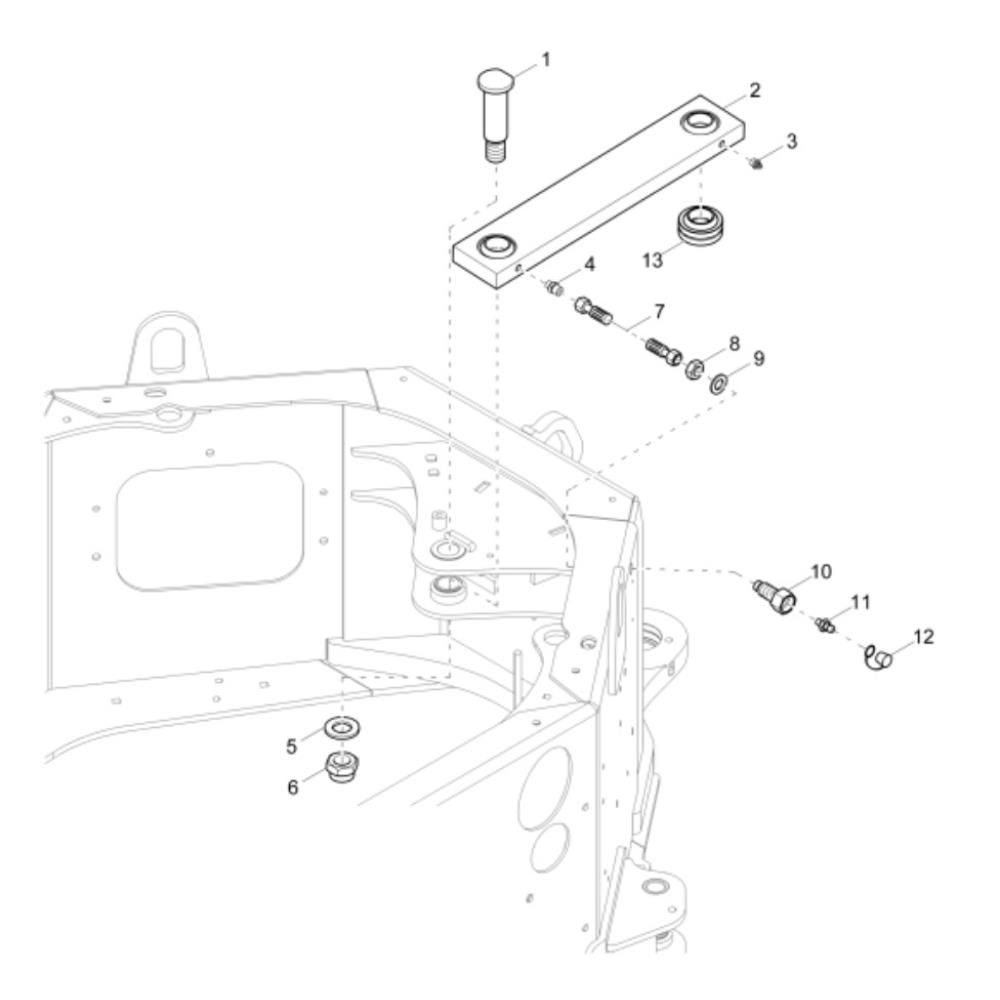 1
2
3
13
4
7
8
9
10
11
12
5
6