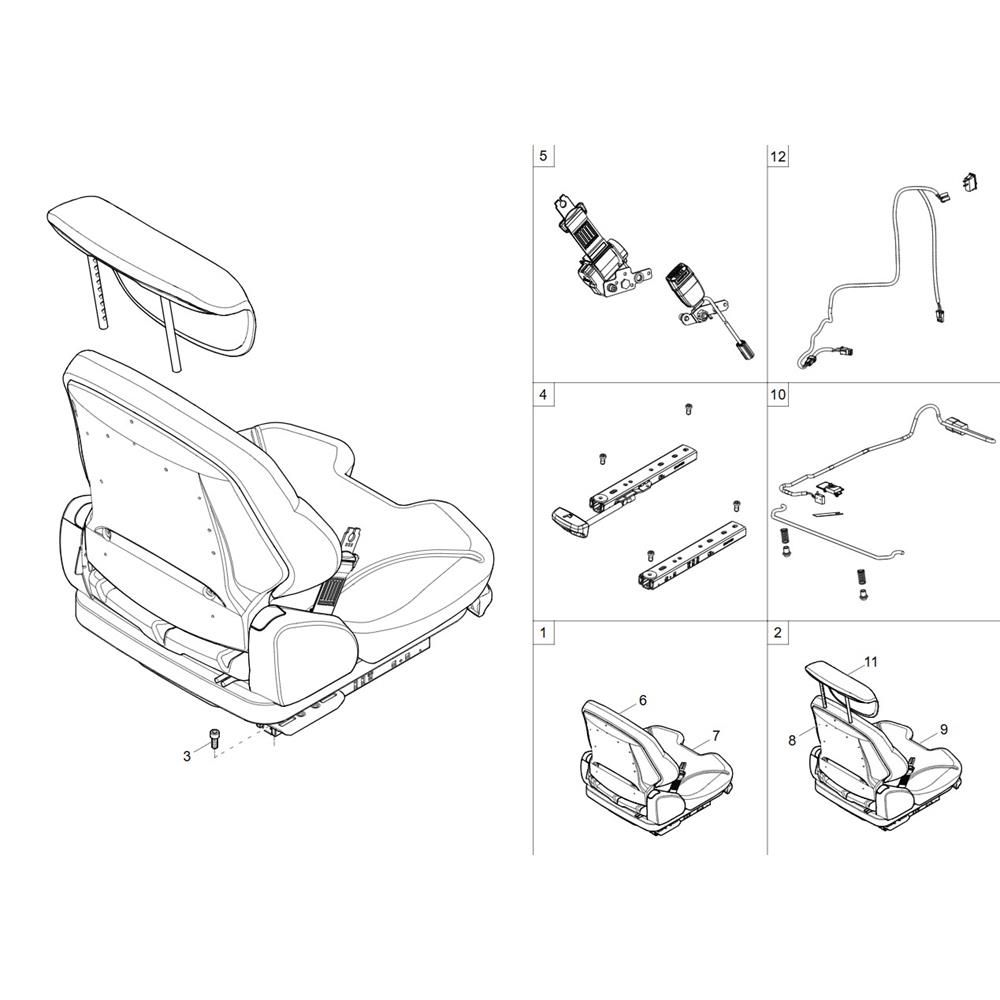 3

5

12

4

10

1

6

7

2

11

8

9