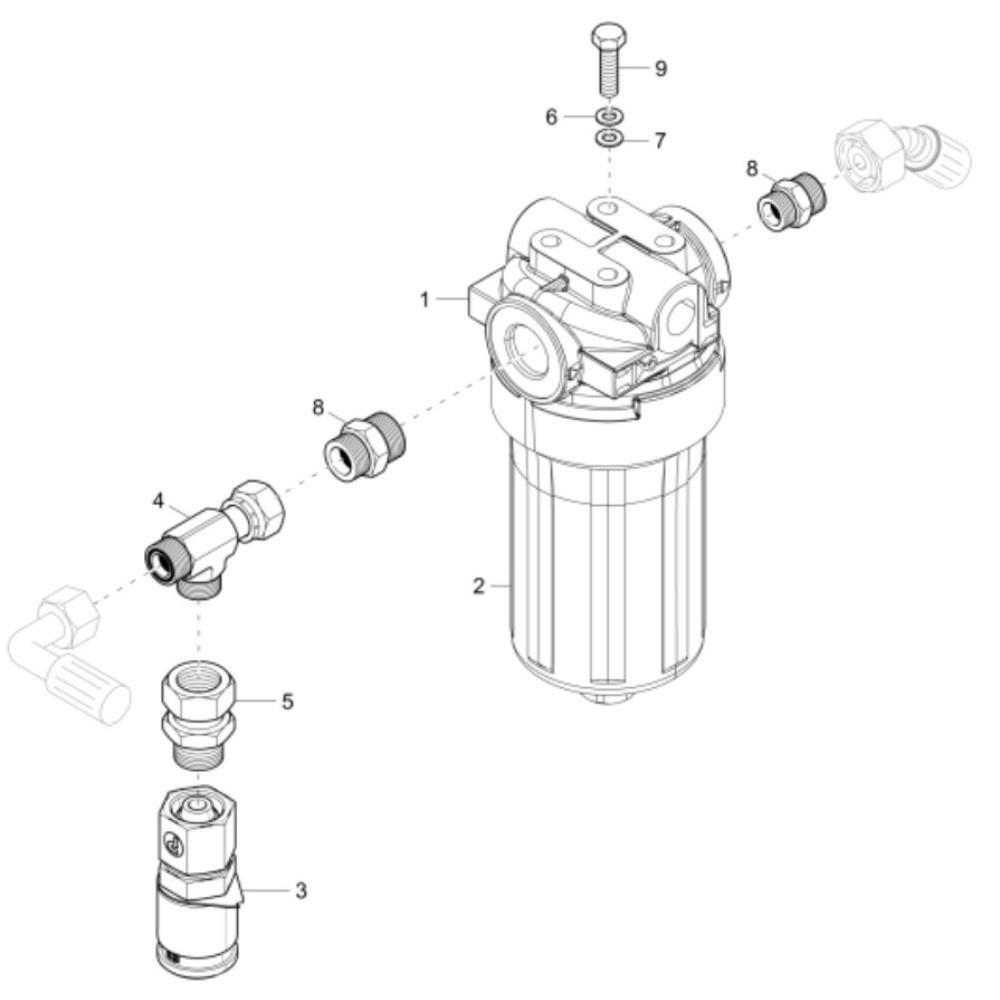 9
6
7
8
1
8
4
2
5
3