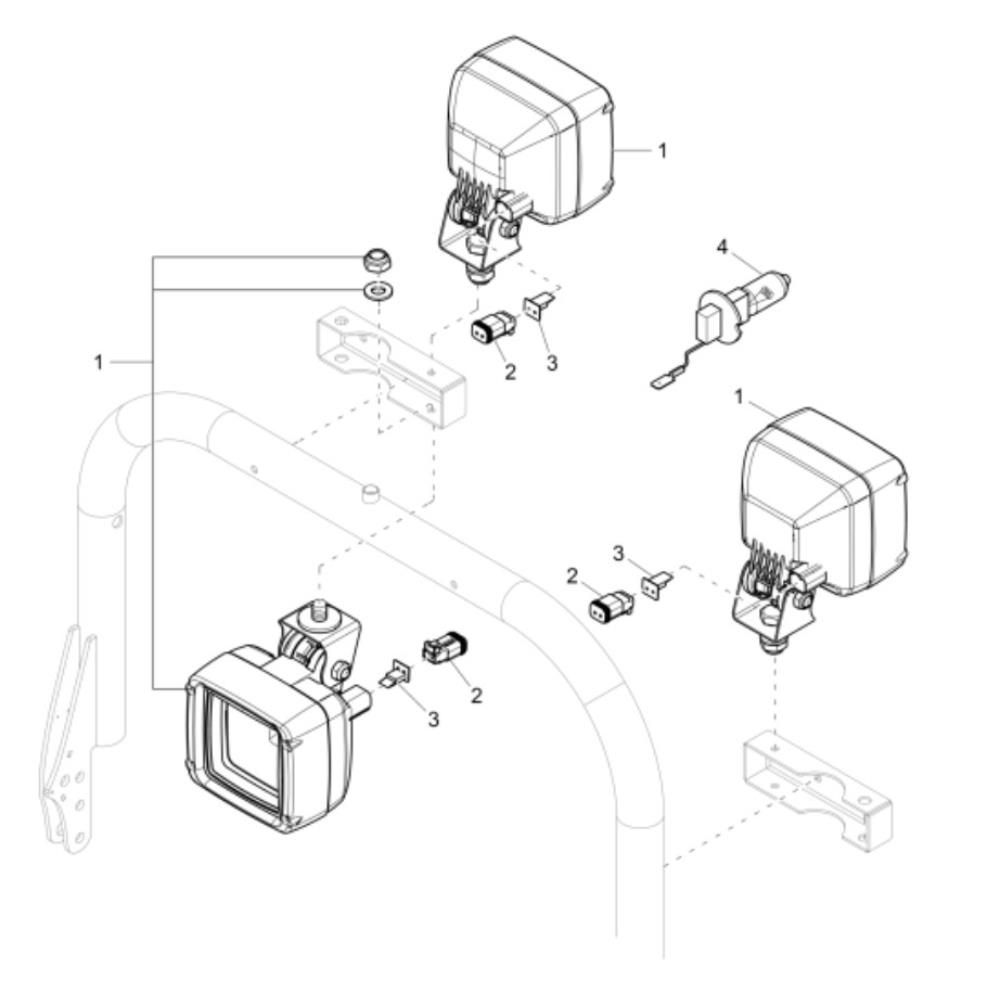 1
4
1
2
3
1
3
2
2
3