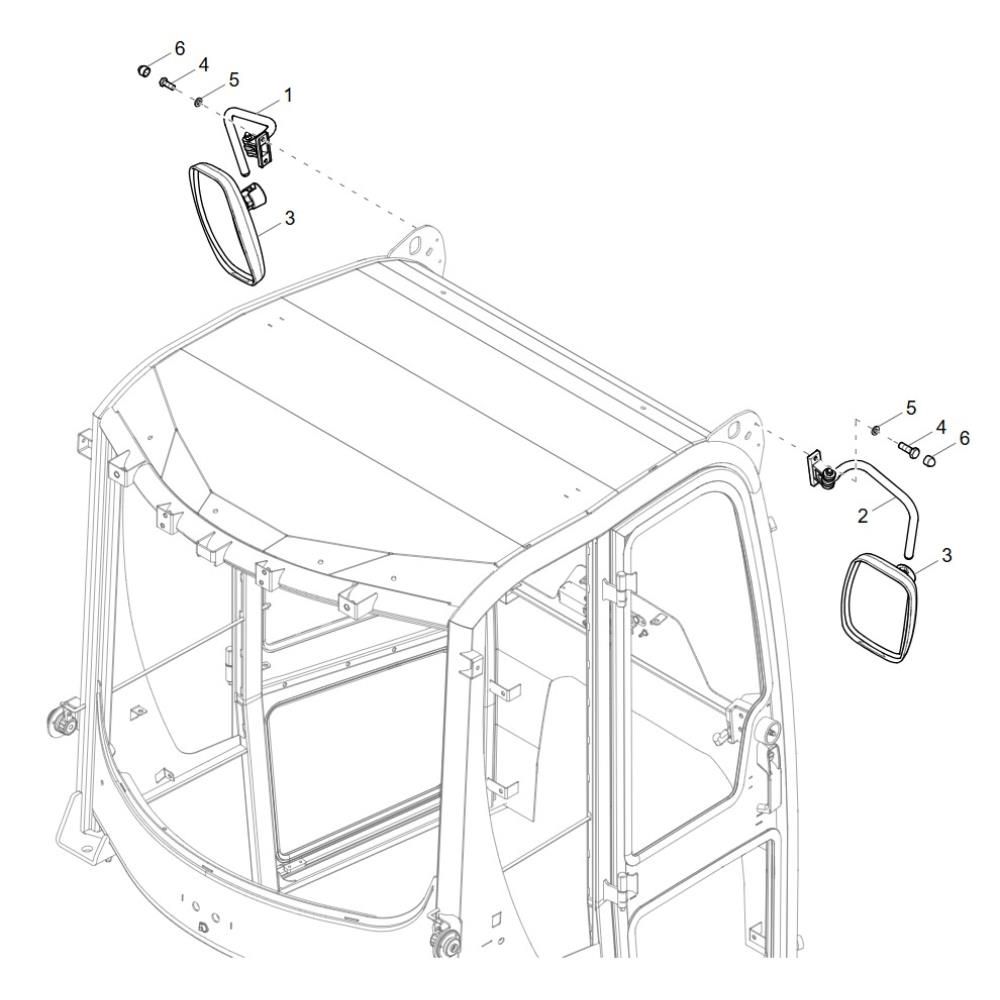 6
4
5
1
3
5
4
6
2
3