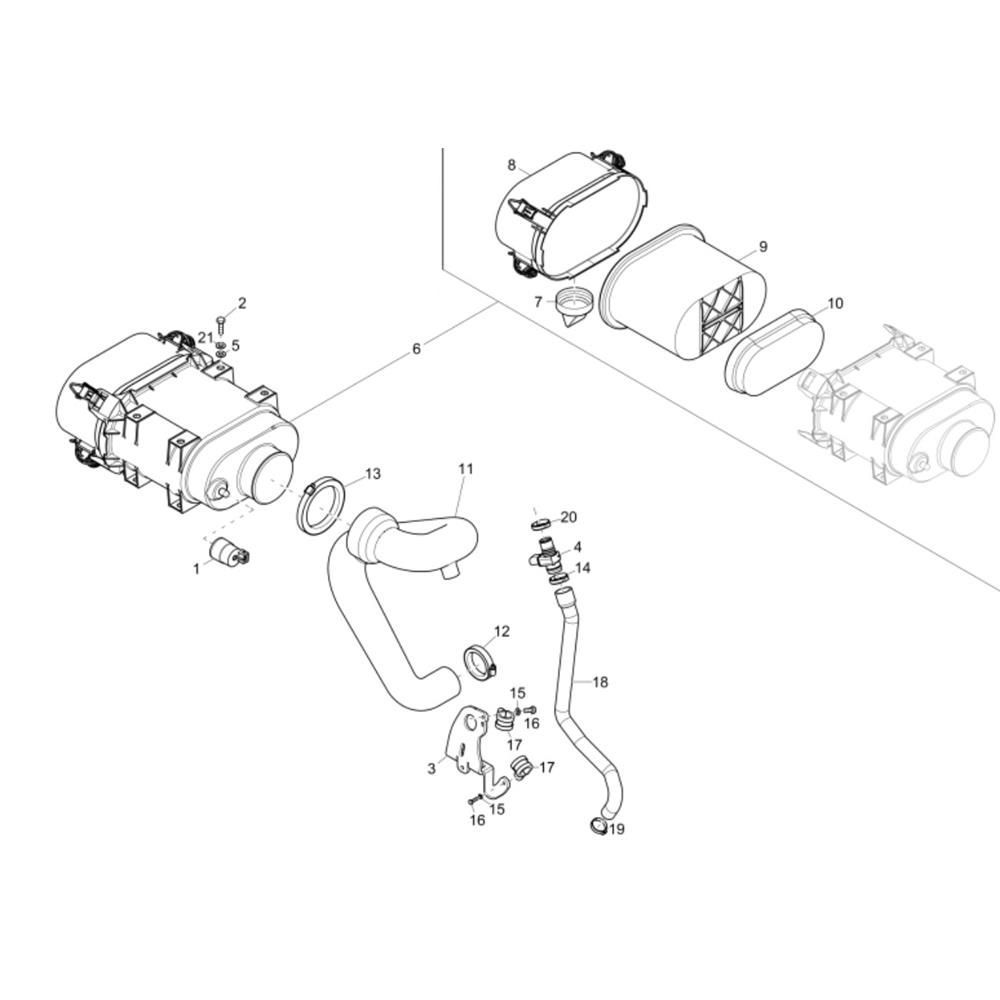 8
9
7
10
2
21
5
6
13
11
1
20
4
14
12
18
15
16
17
3
17
15
16
19