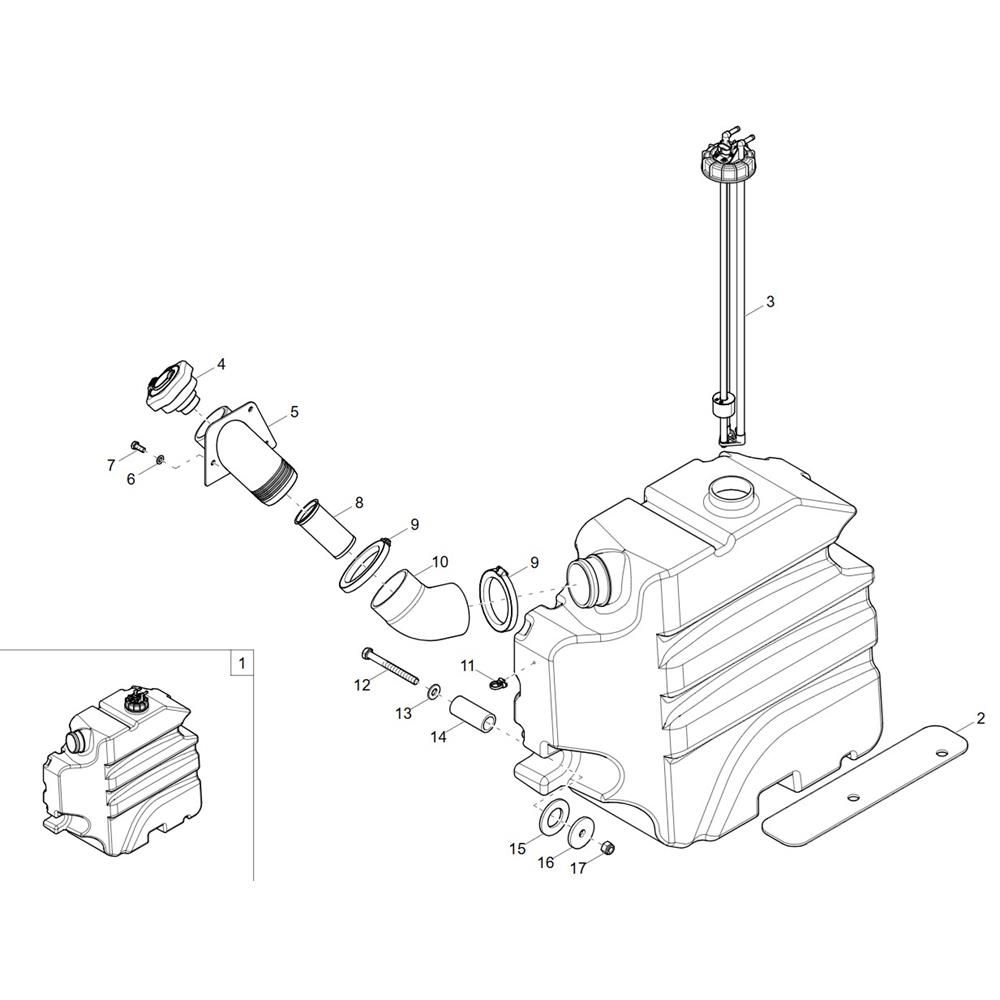 3
4
5
7
6
8
9
10
9
1
12
11
13
14
2
15
16
17