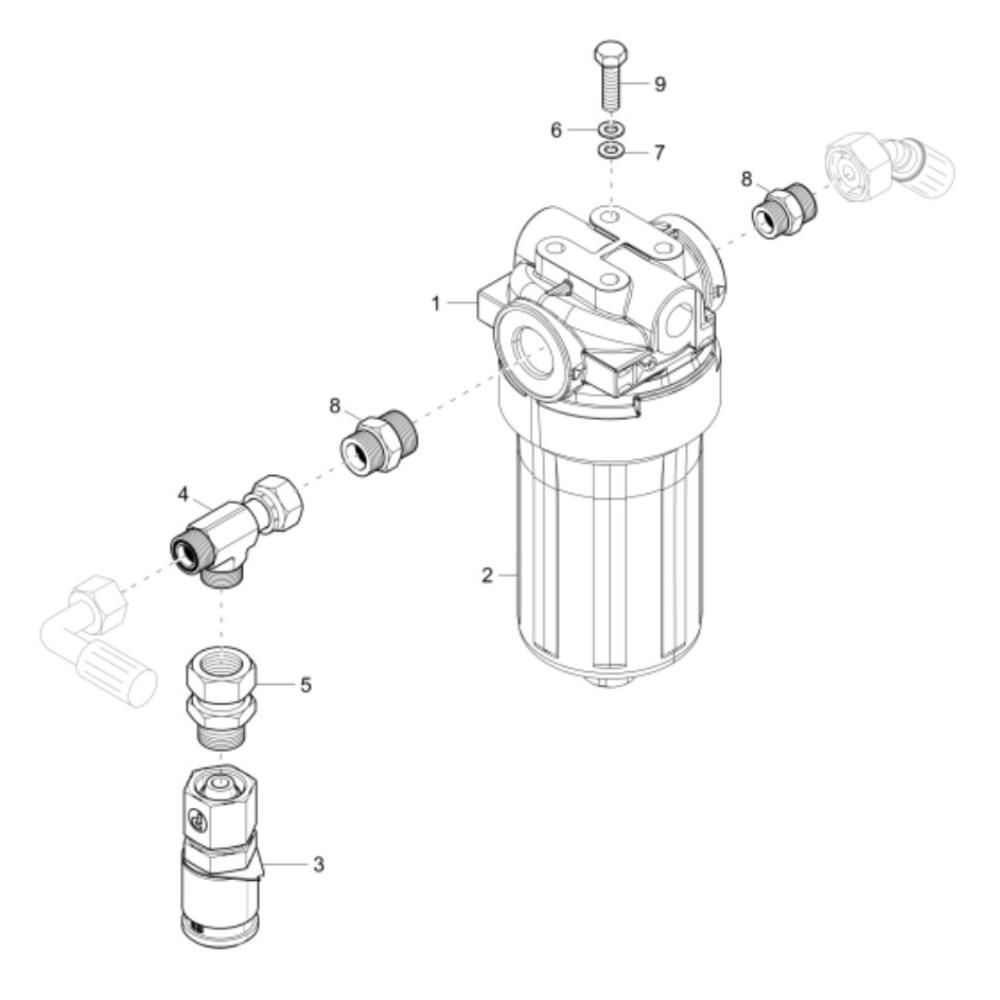 9
6
7
8
1
8
4
2
5
3