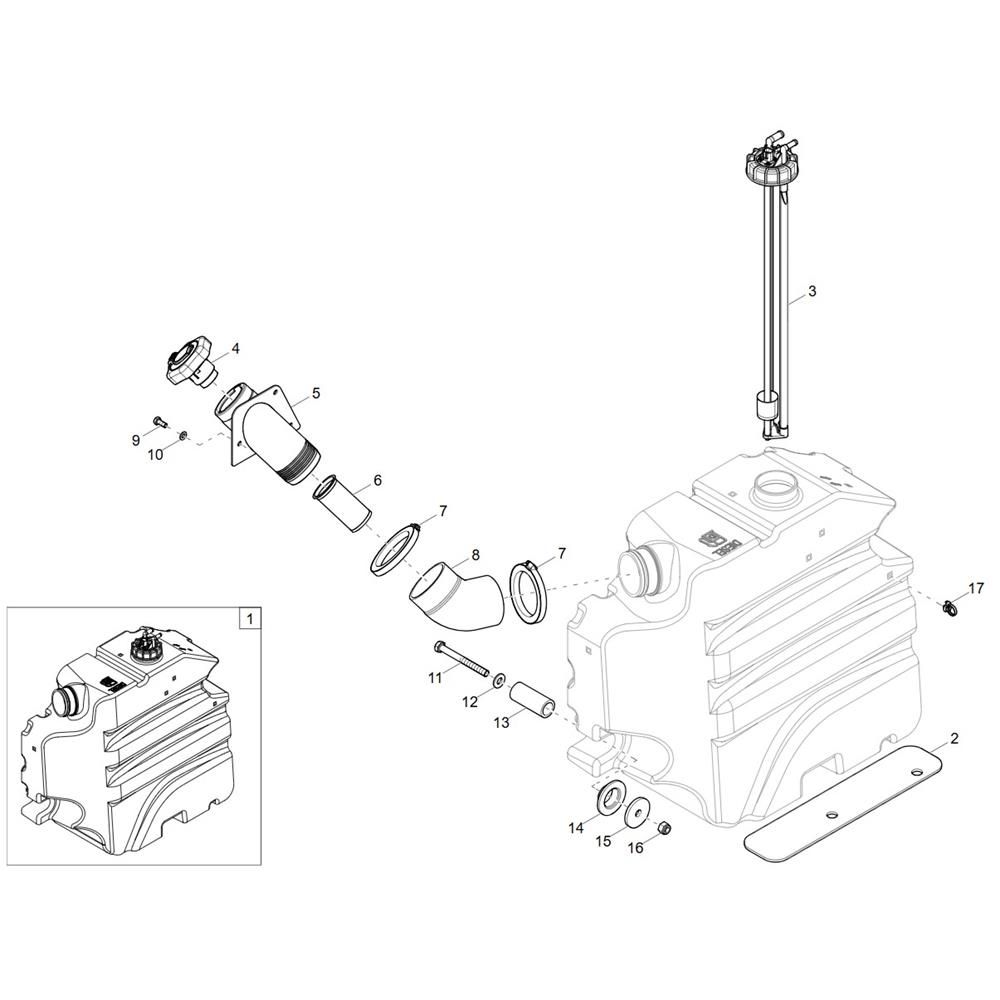 3
4
5
9
10
6
7
8
7
17
1
11
12
13
2
14
15
16