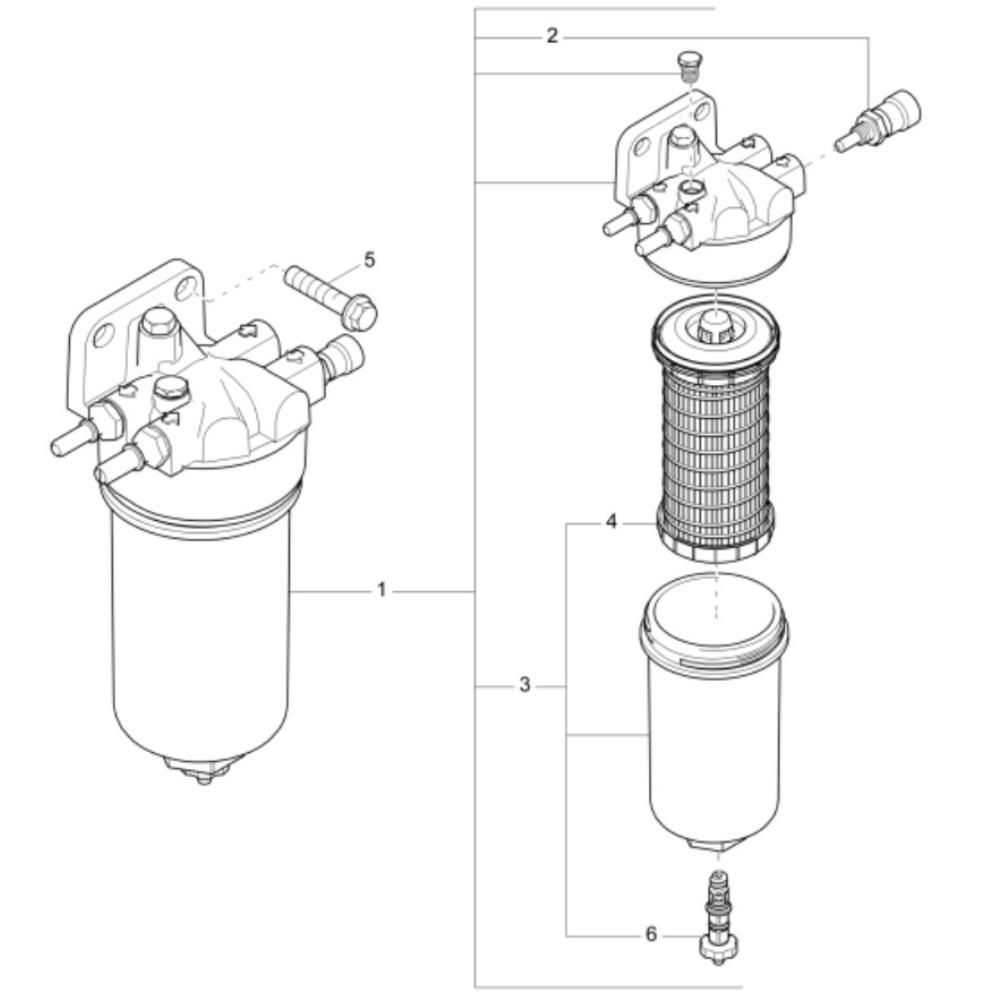 2
5
4
1
3
6