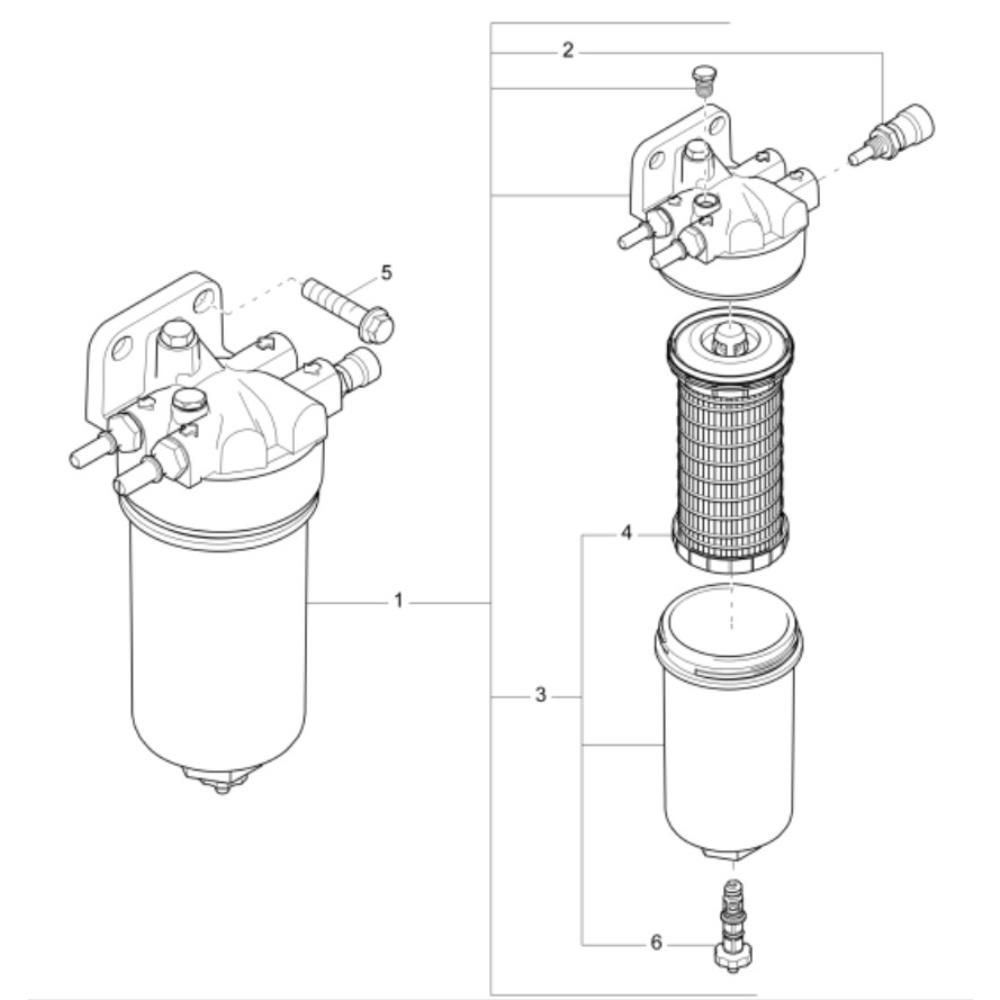 2
5
4
1
3
6