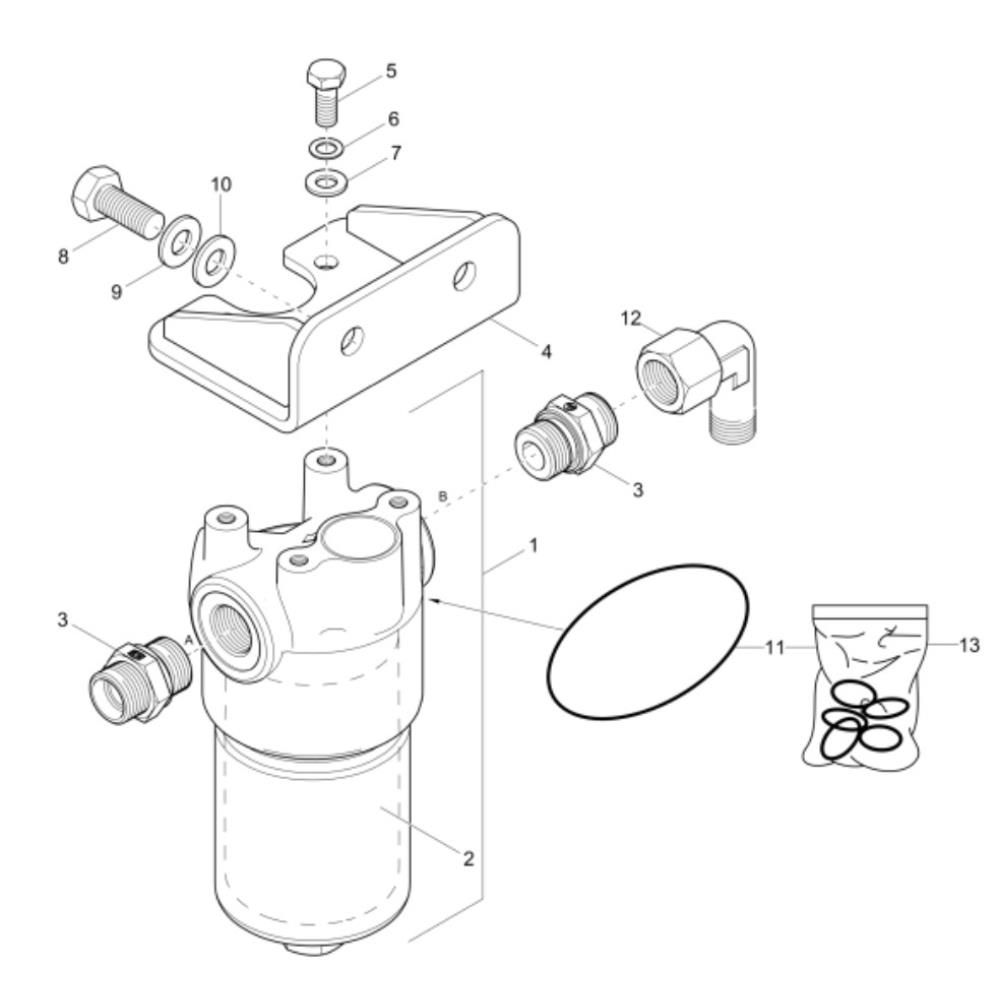 5
6
7
10
8
9
4
12
3
B
1
3
A
11
13
2