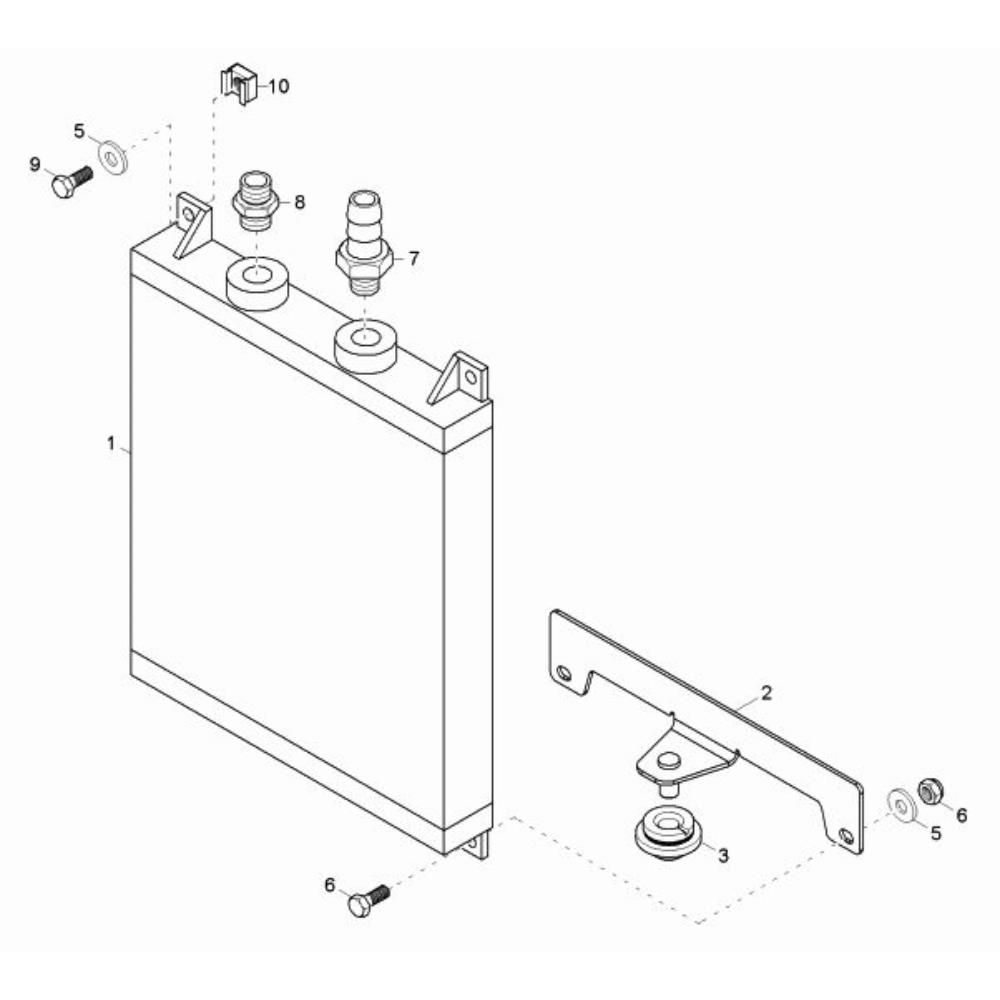 10
5
9
8
7
1
2
6
5
3
6