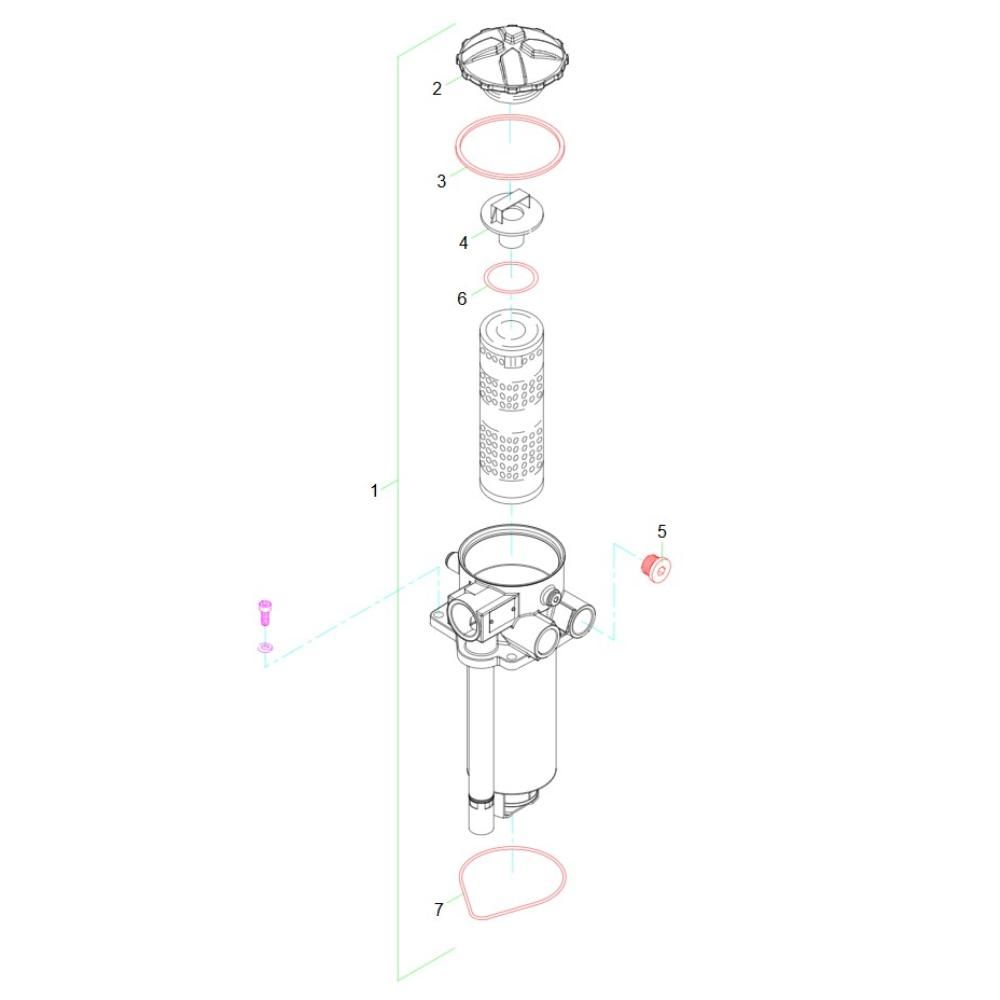 2
3
4
6
1
5
7