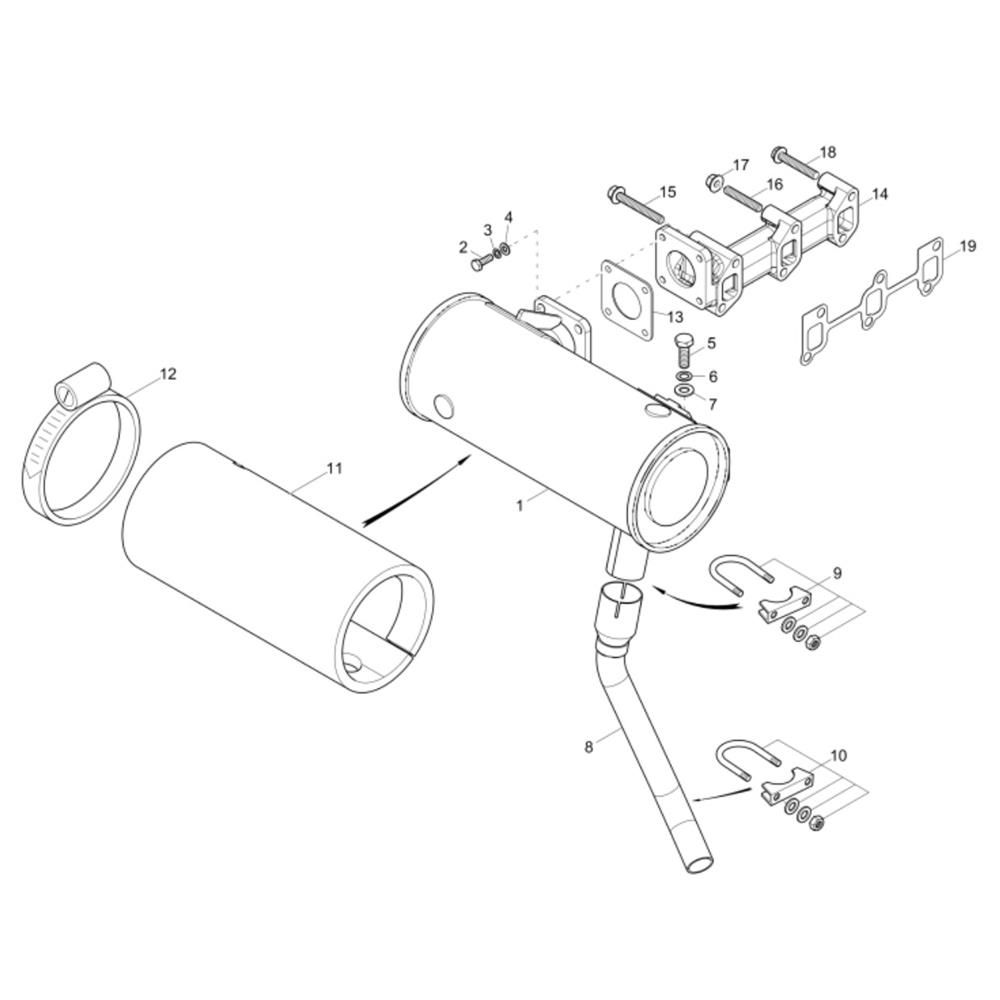 18
17
16
15
14
4
3
2
19
13
5
6
7
12
11
1
9
8
10