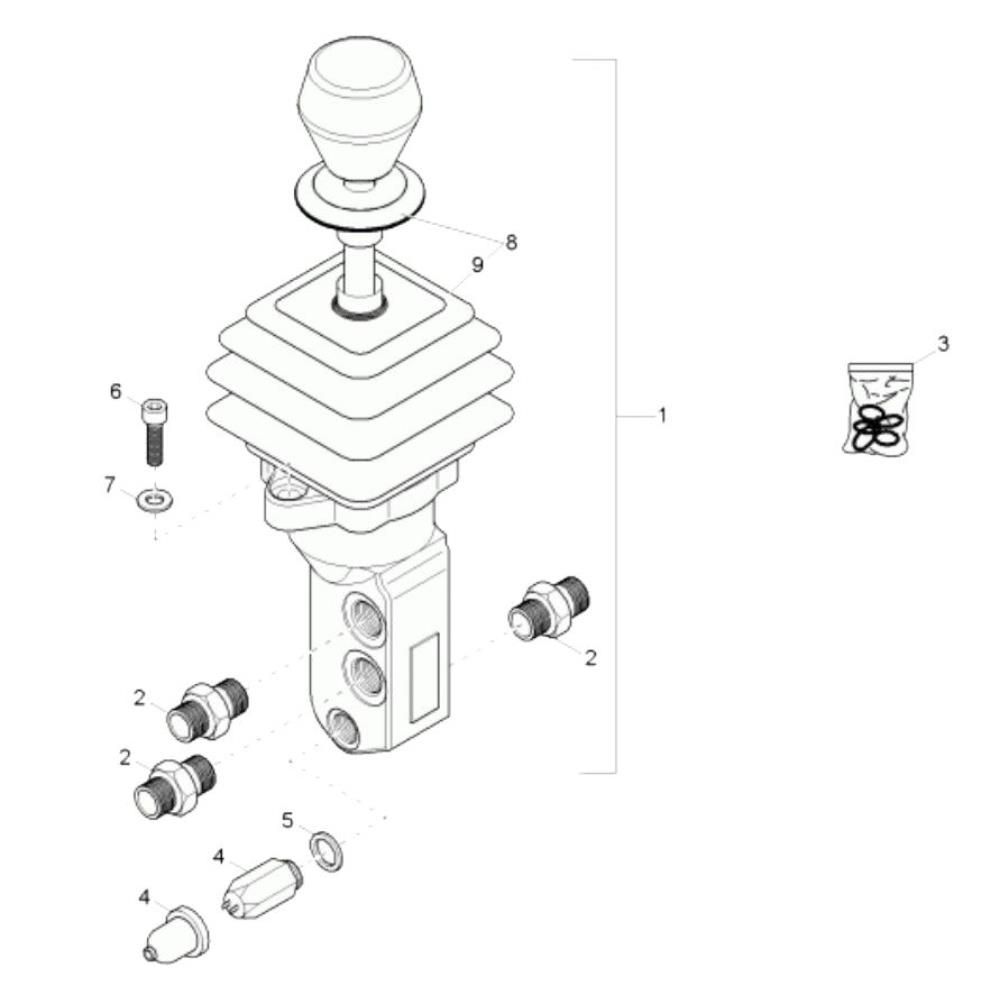 8
9
3
6
1
7
2
2
2
5
4
4