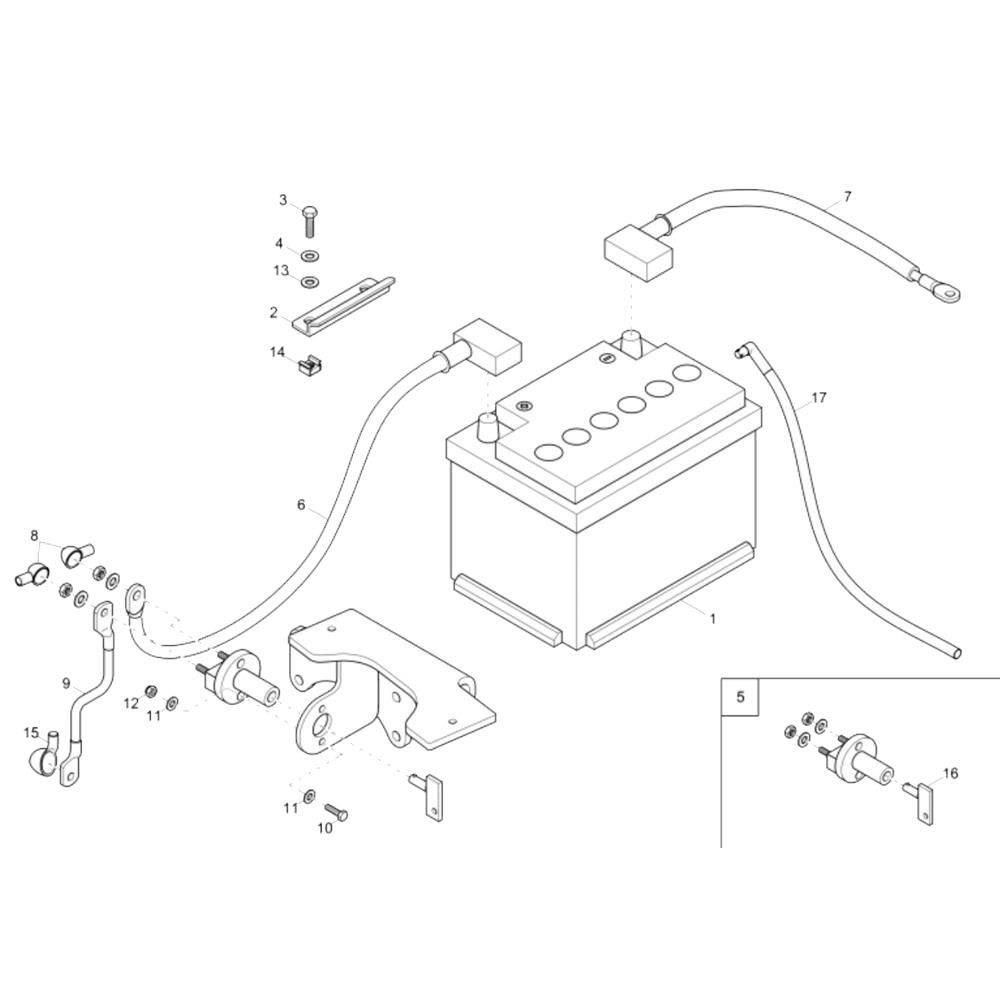 3
4
13
2
14
7
17
6
8
1
9
12
11
15
11
10
5
16