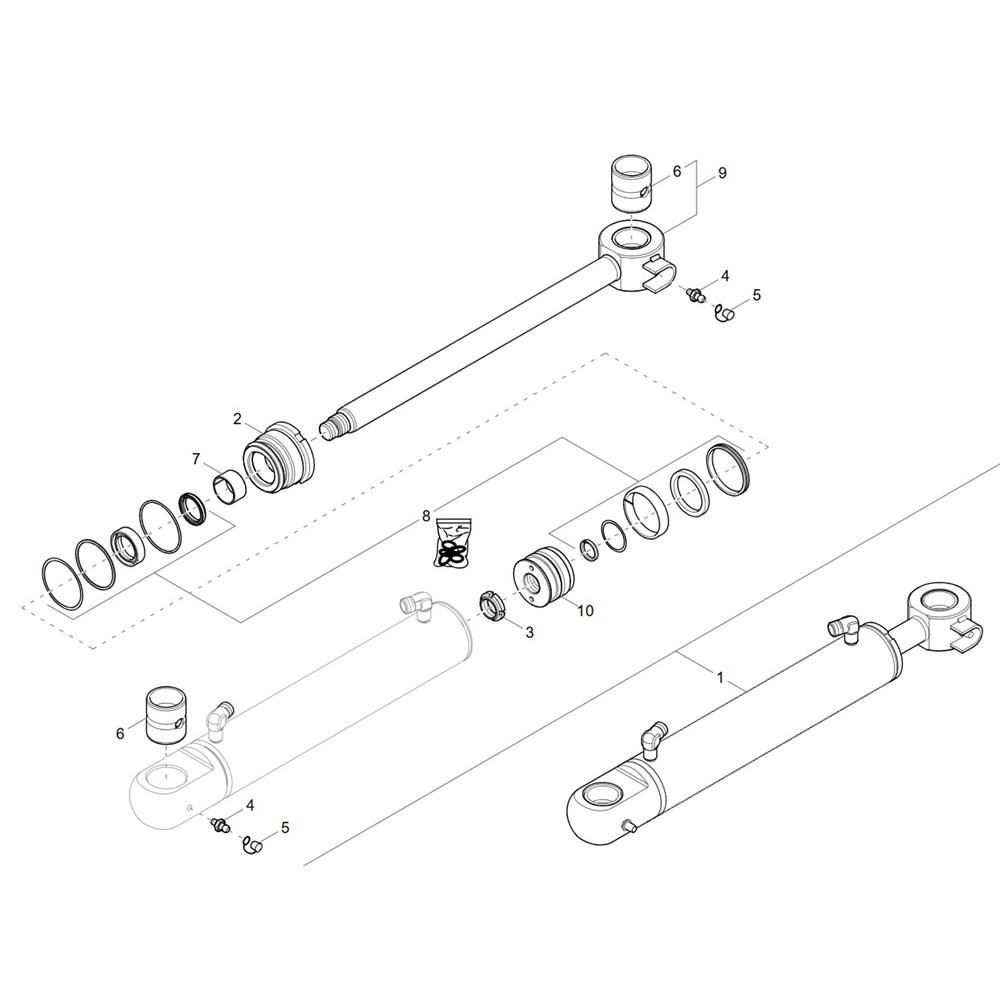 6
9
4
5
2
7
8
10
3
1
6
4
5