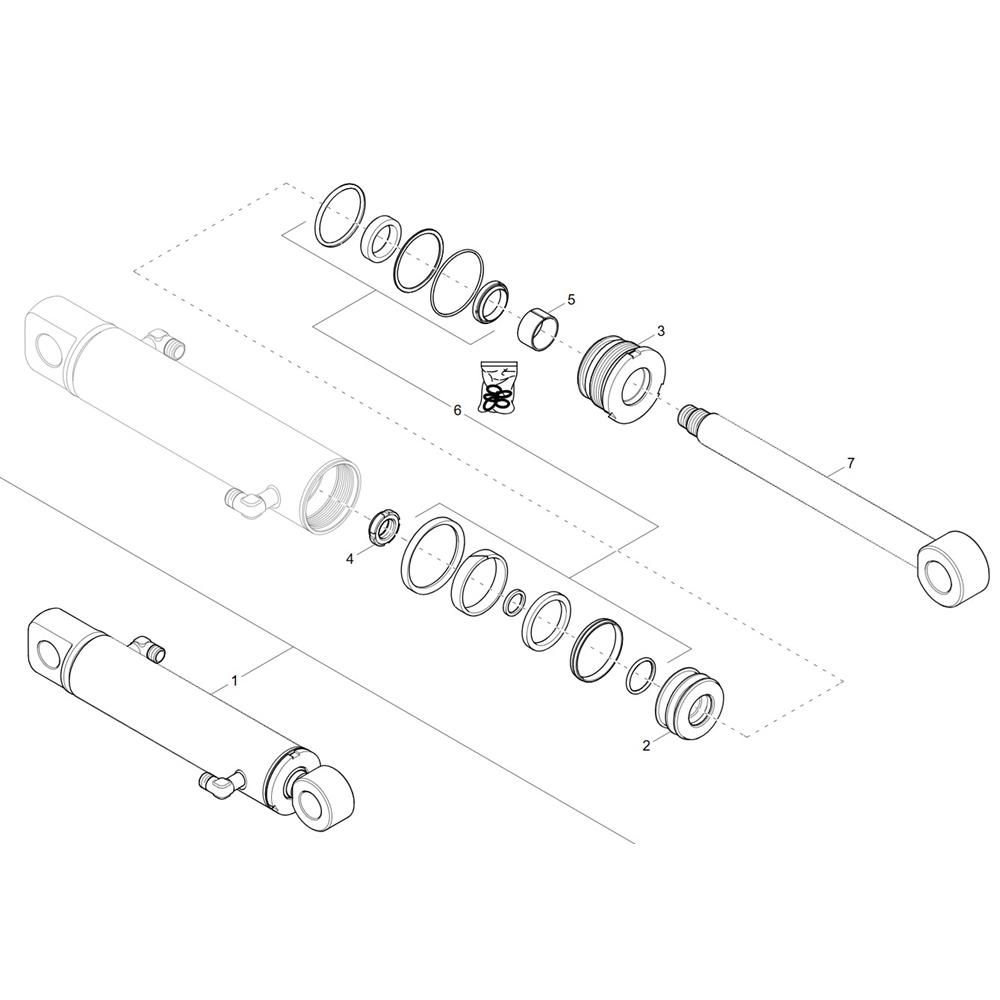 5
3
6
7
4
1
2