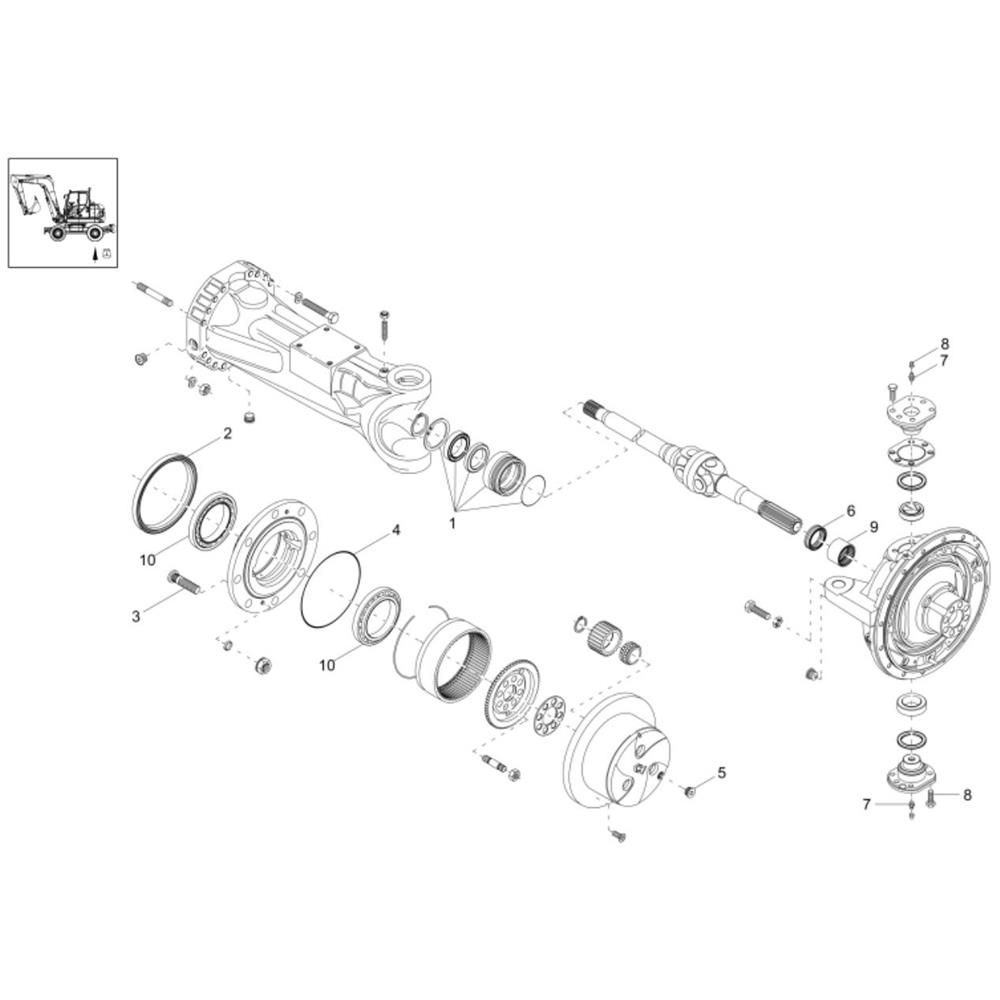 8
7
2
1
6
9
10
4
3
10
5
7
8