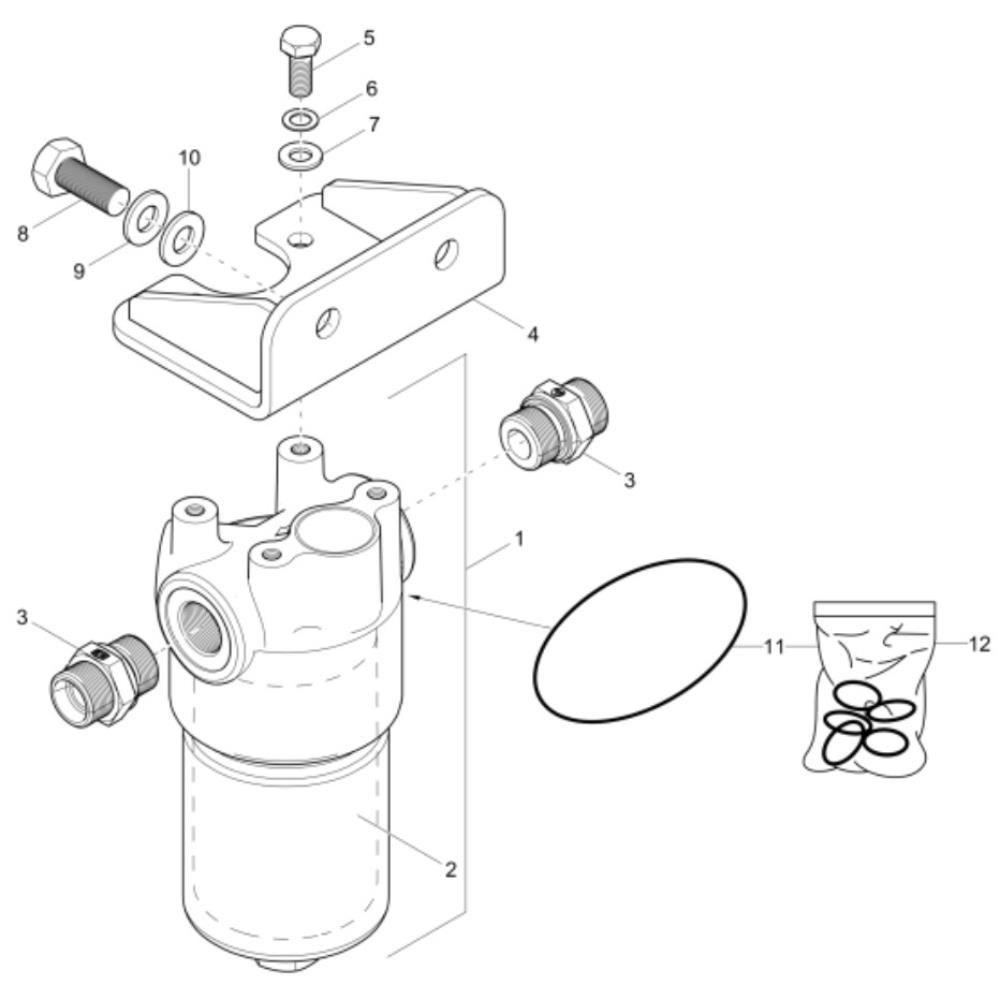 5
6
7
10
8
9
4
3
1
3
11
12
2