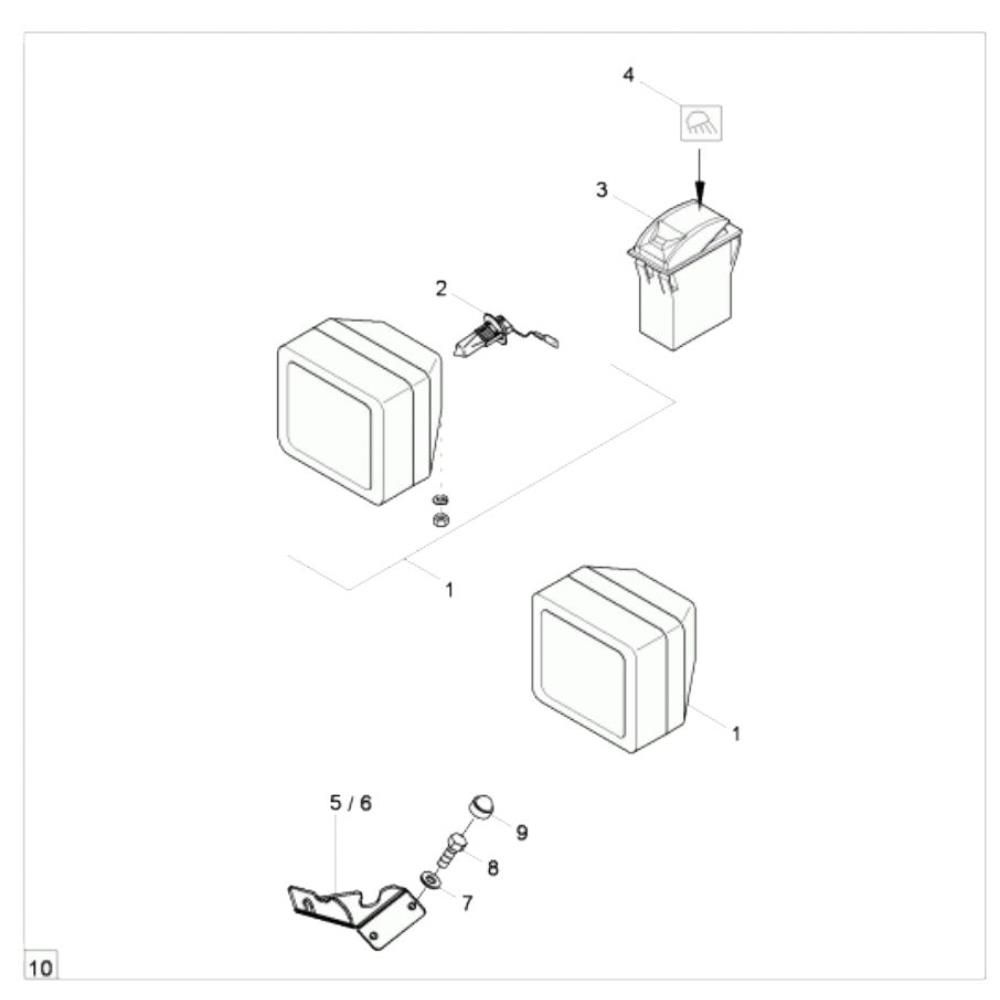 4
3
2
1
1
5 / 6
9
8
7
10