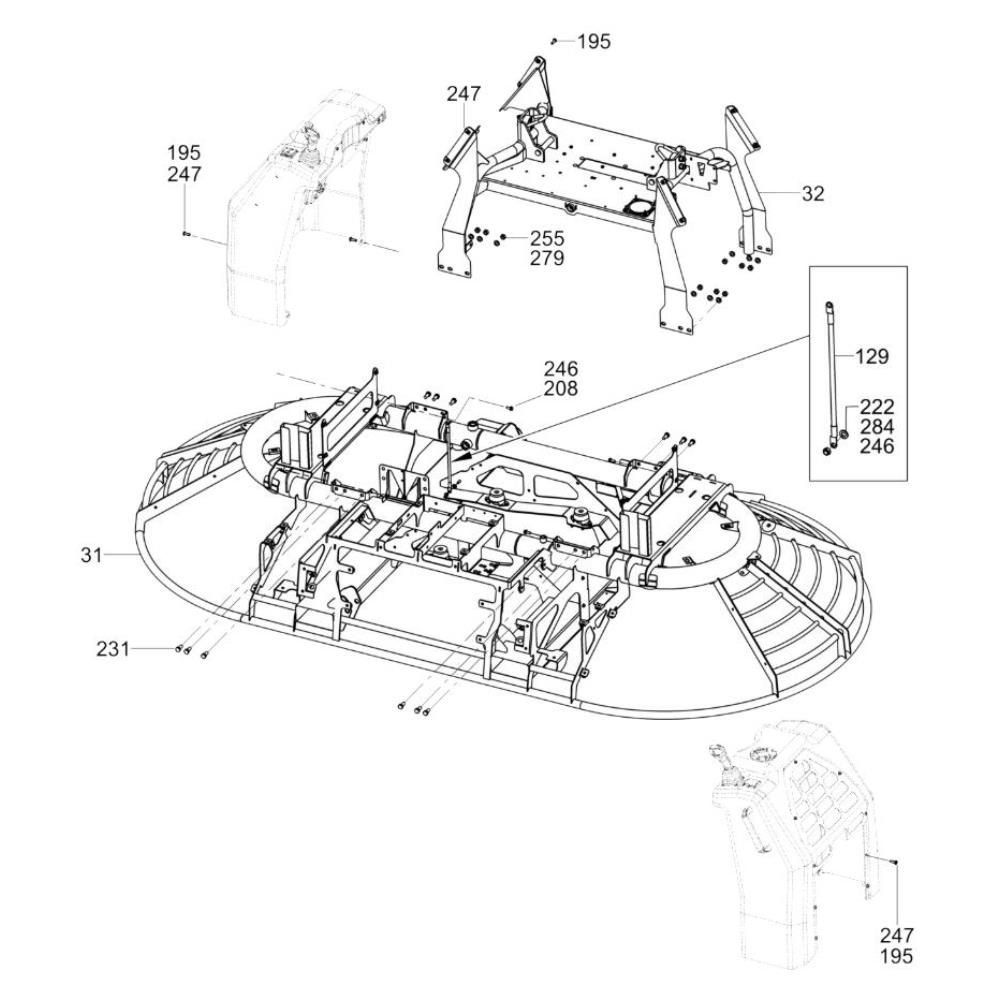 195
247
195
247
32
255
279
129
246
208
222
284
246
31
231
247
195