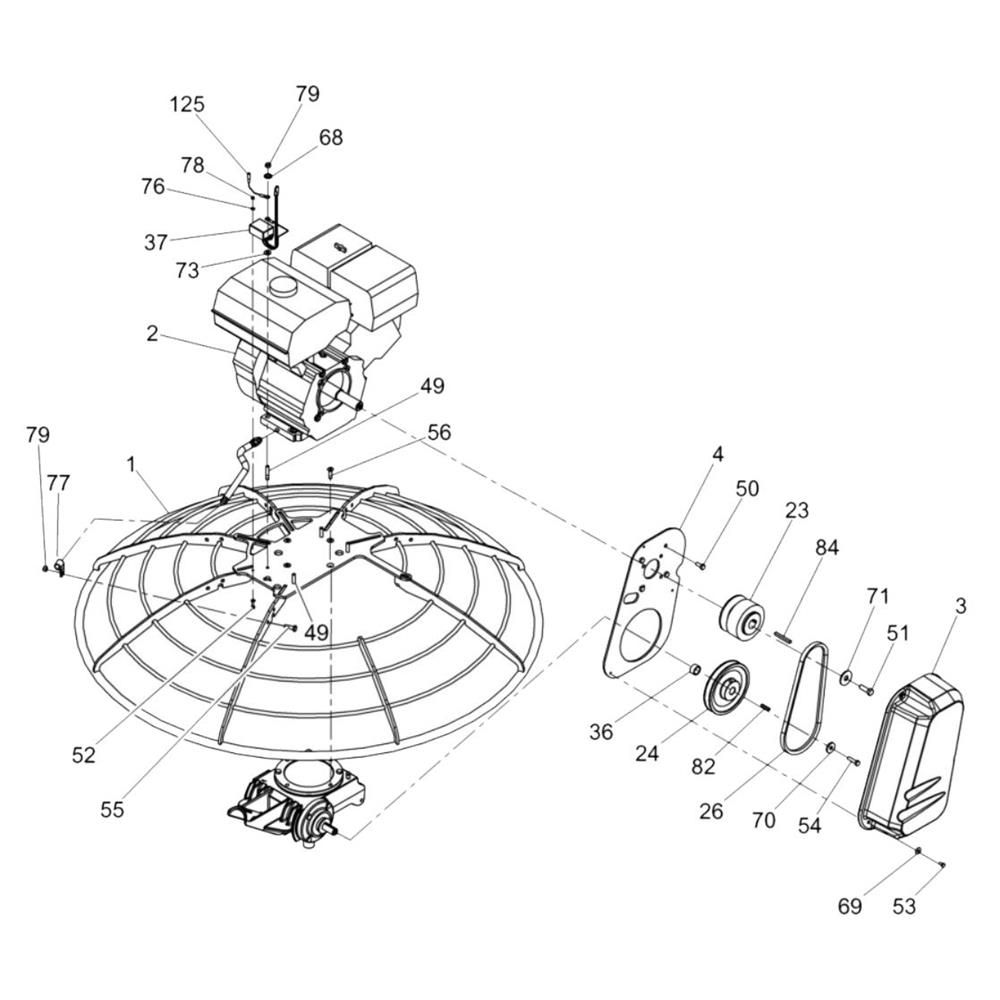 125
79
68
78
76
37
73
2
49
56
79
77
1
4
50
23
84
71
51
3
49
52
55
36
24
82
26
70
54
69
53