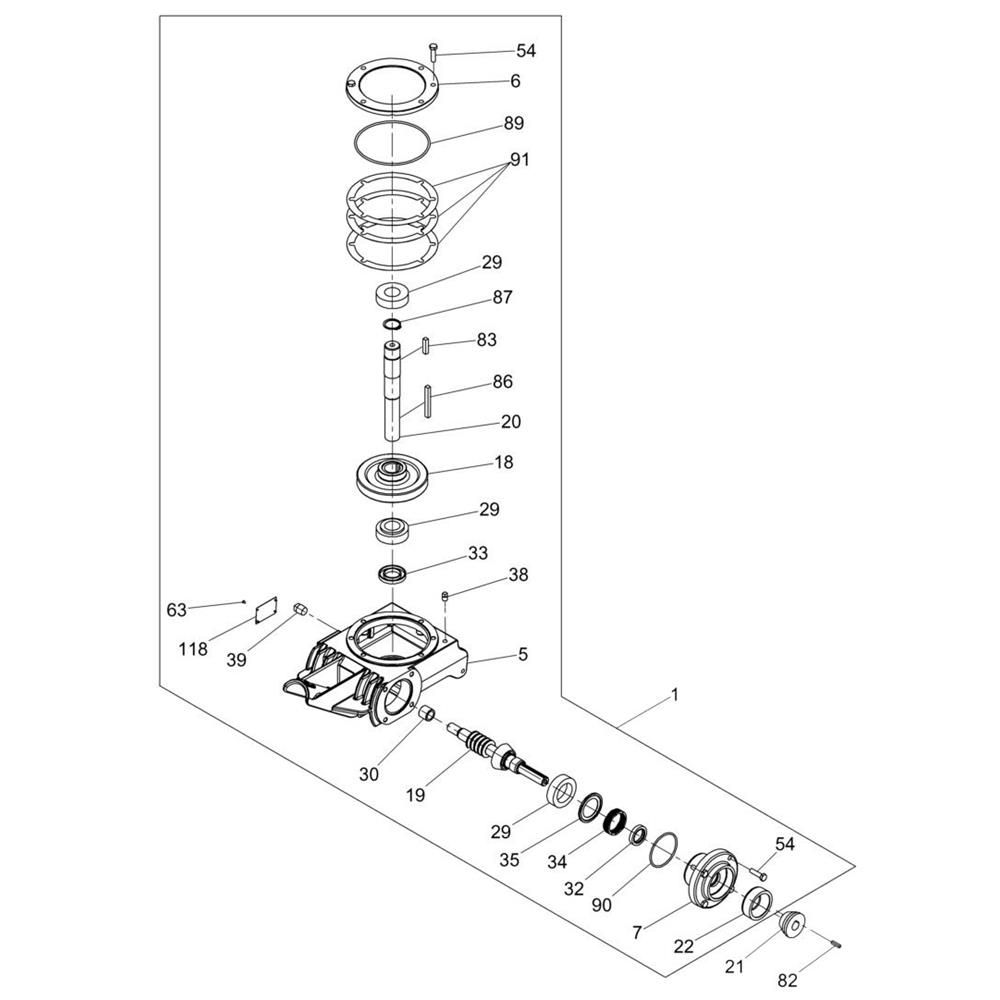 54
6
89
91
29
87
83
86
20
18
29
33
38
63
118
39
5
1
30
19
29
35
34
32
90
54
7
22
21
82