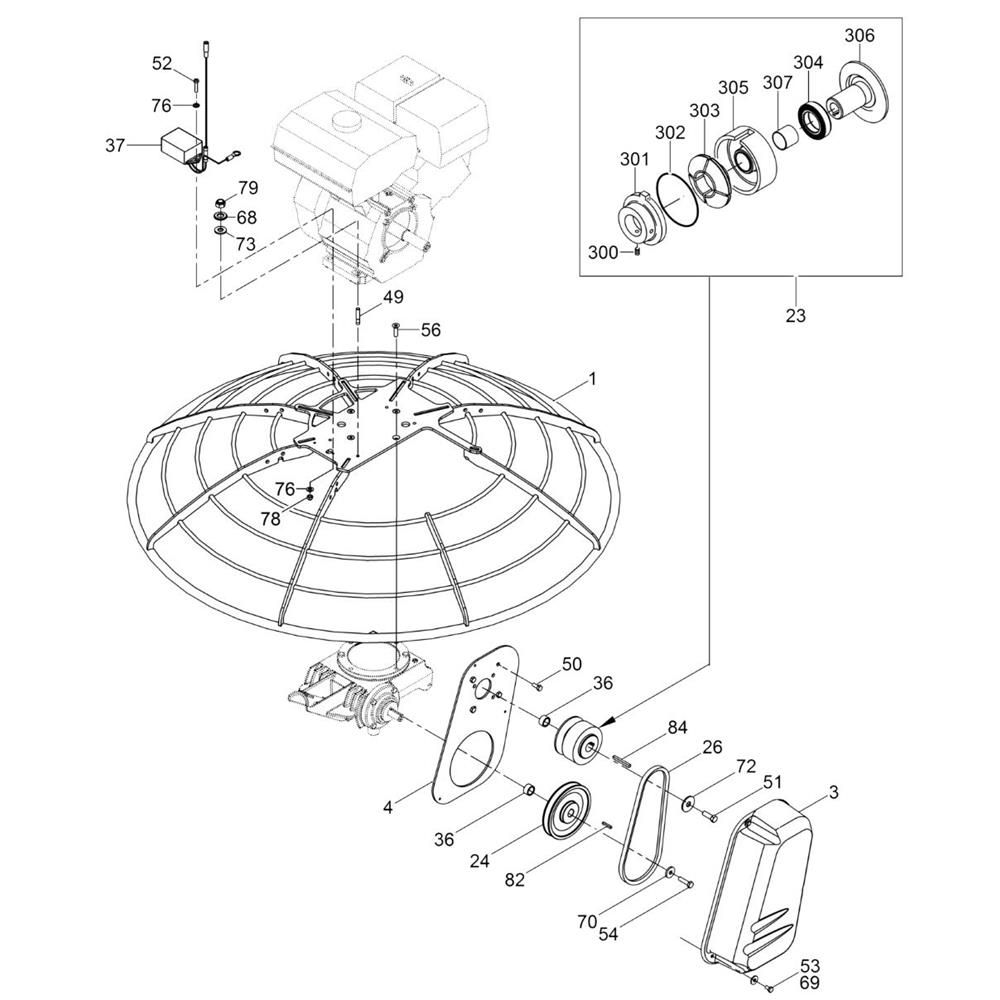 52
76
37
79
68
73
49
56
1
76
78
306
304
305
307
303
302
301
300
23
50
36
84
26
72
51
3
4
36
24
82
70
54
53
69