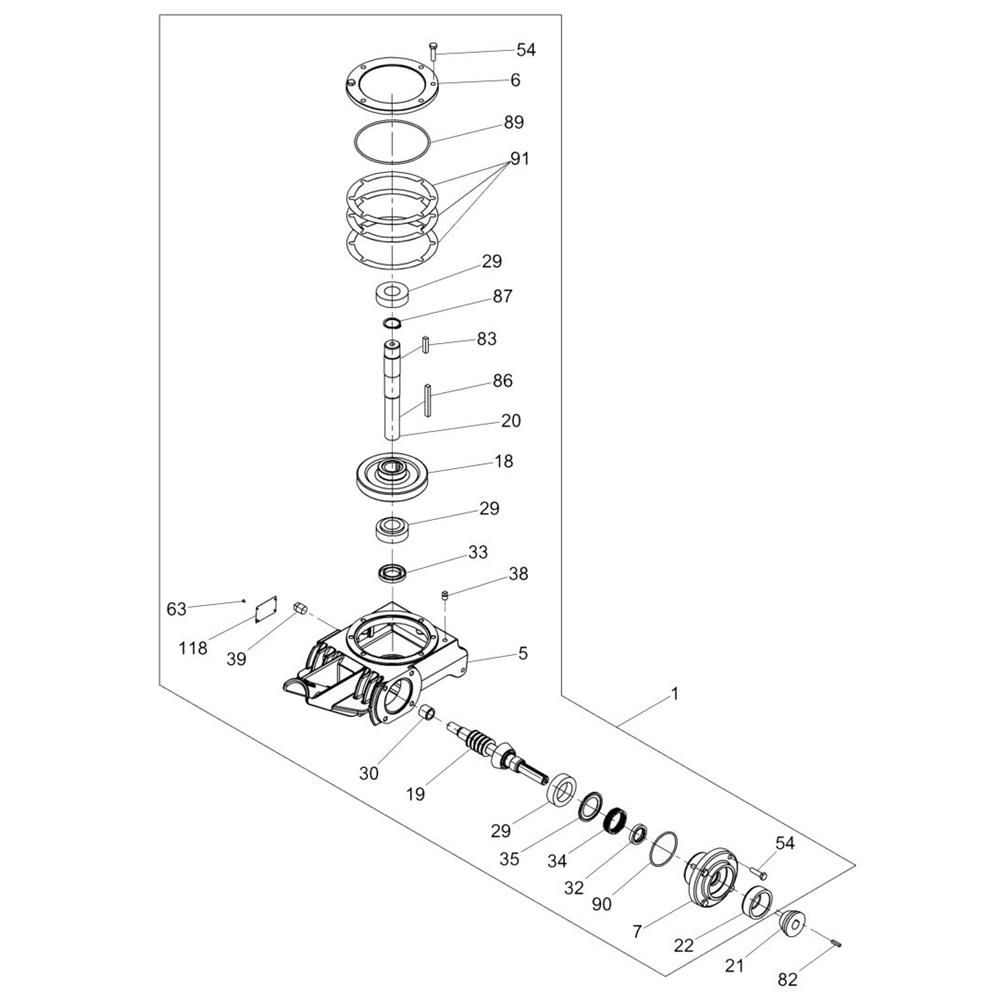 54
6
89
91
29
87
83
86
20
18
29
33
38
63
118
39
5
1
30
19
29
35
34
32
90
54
7
22
21
82