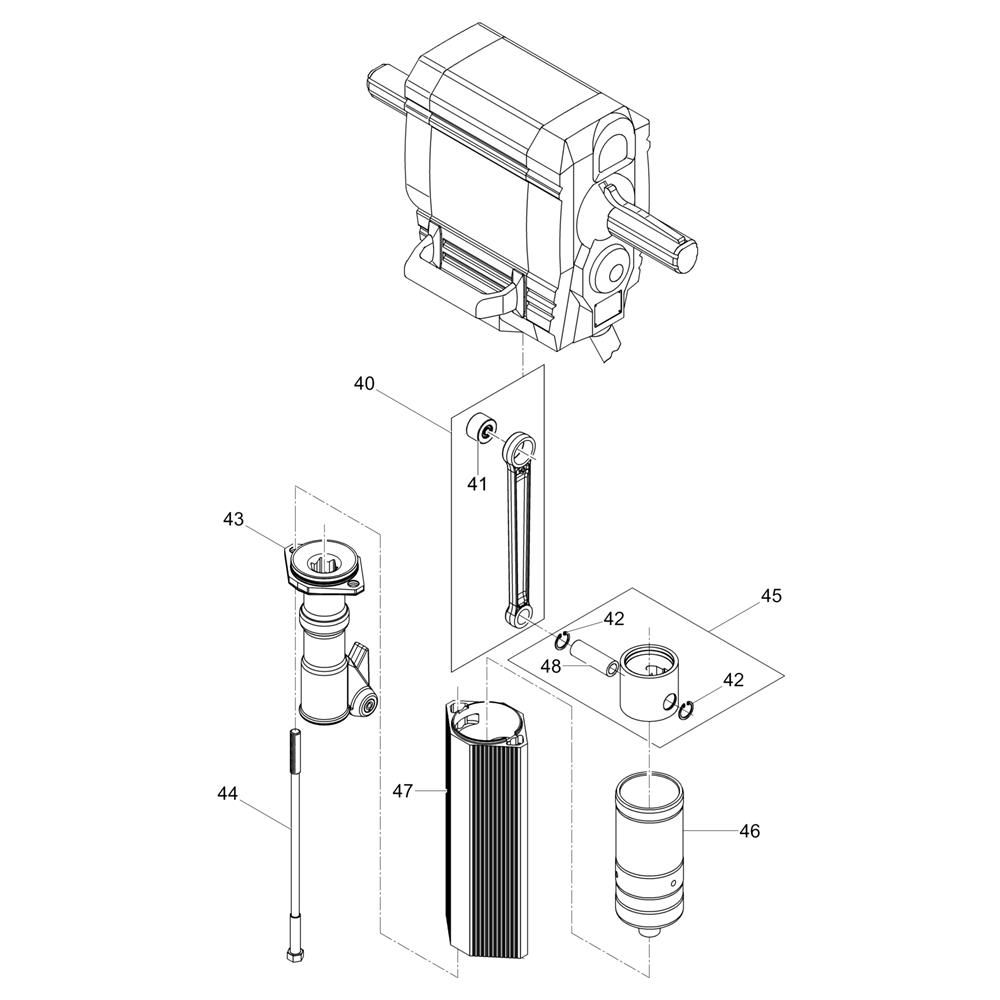 40
41
43
45
42
48
42
44
47
46