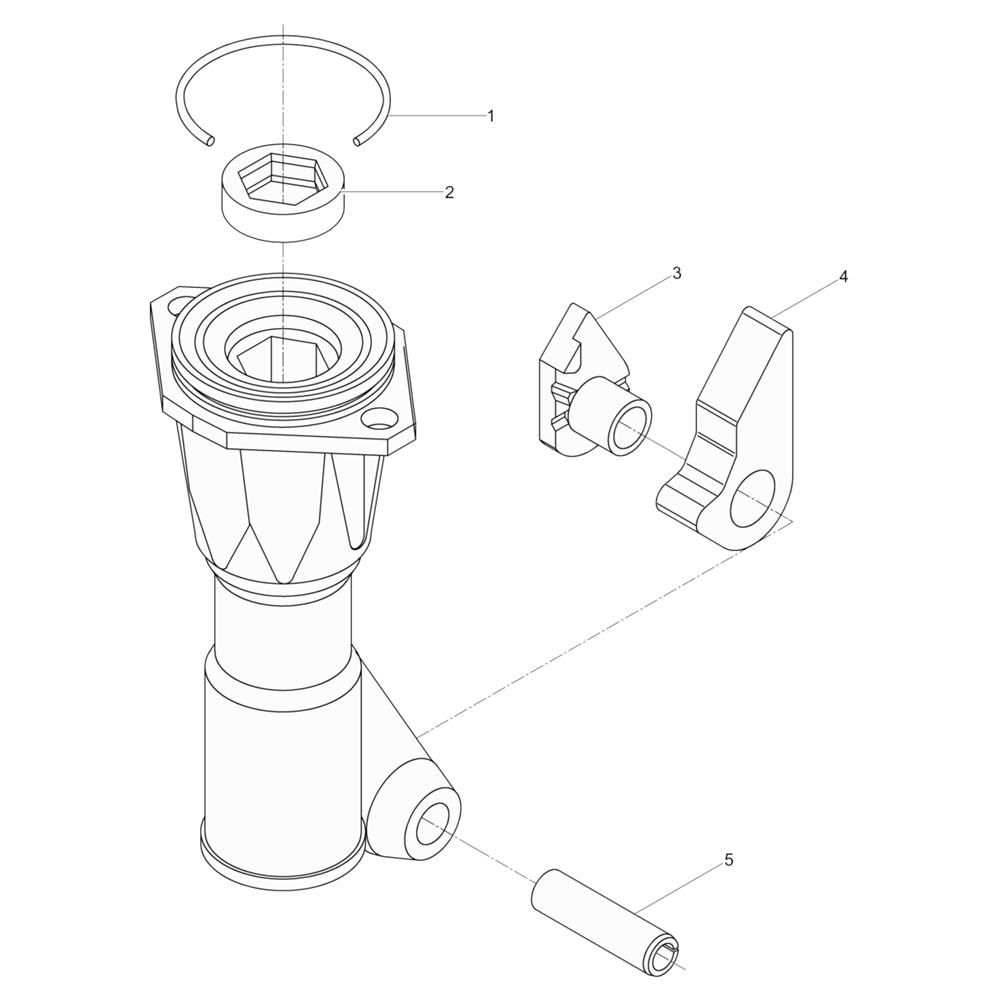 1
2
3
4
5