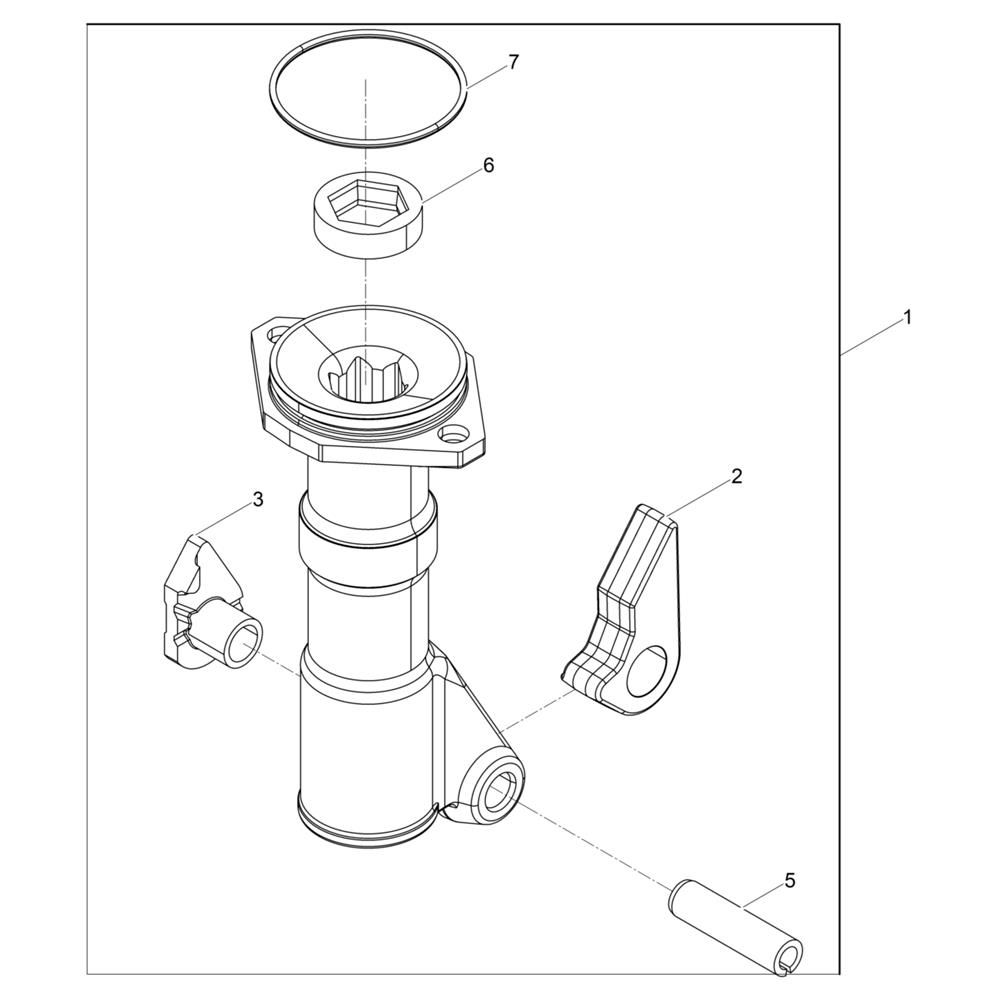 7
6
1
2
3
5