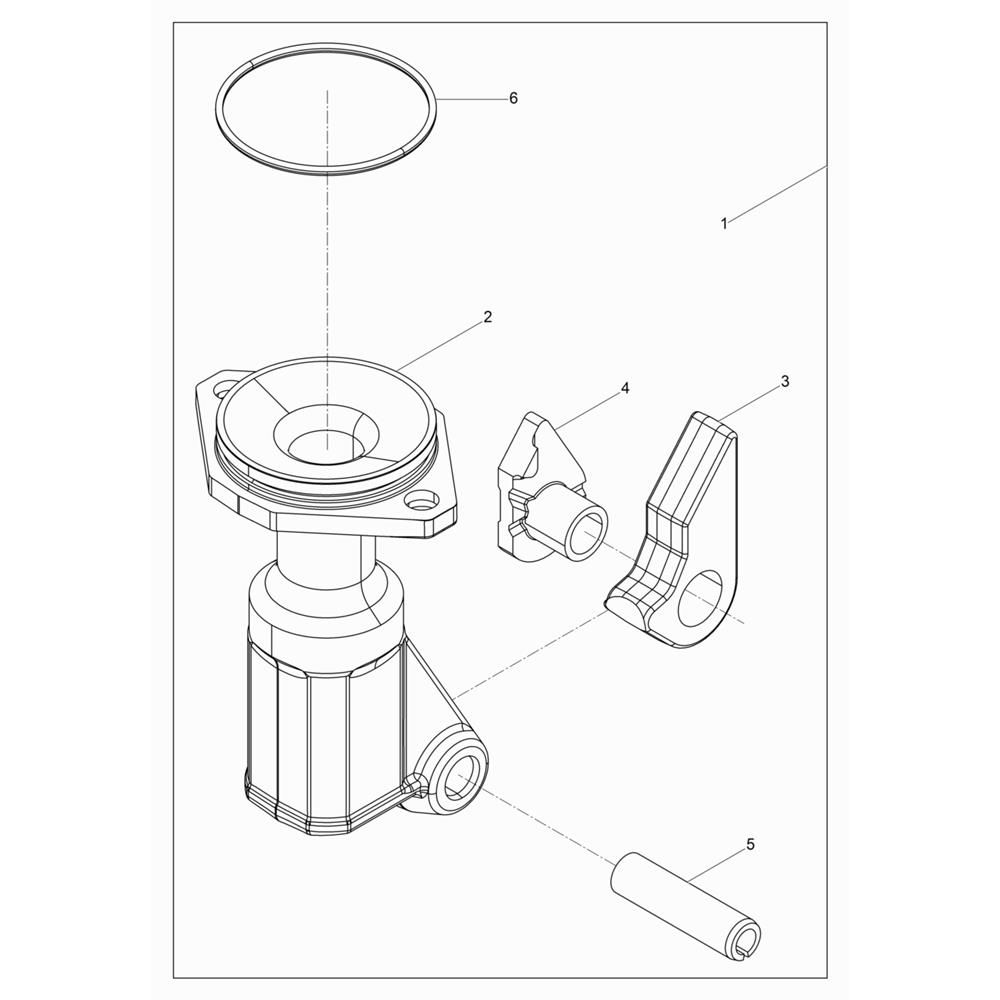 6
1
2
4
3
5