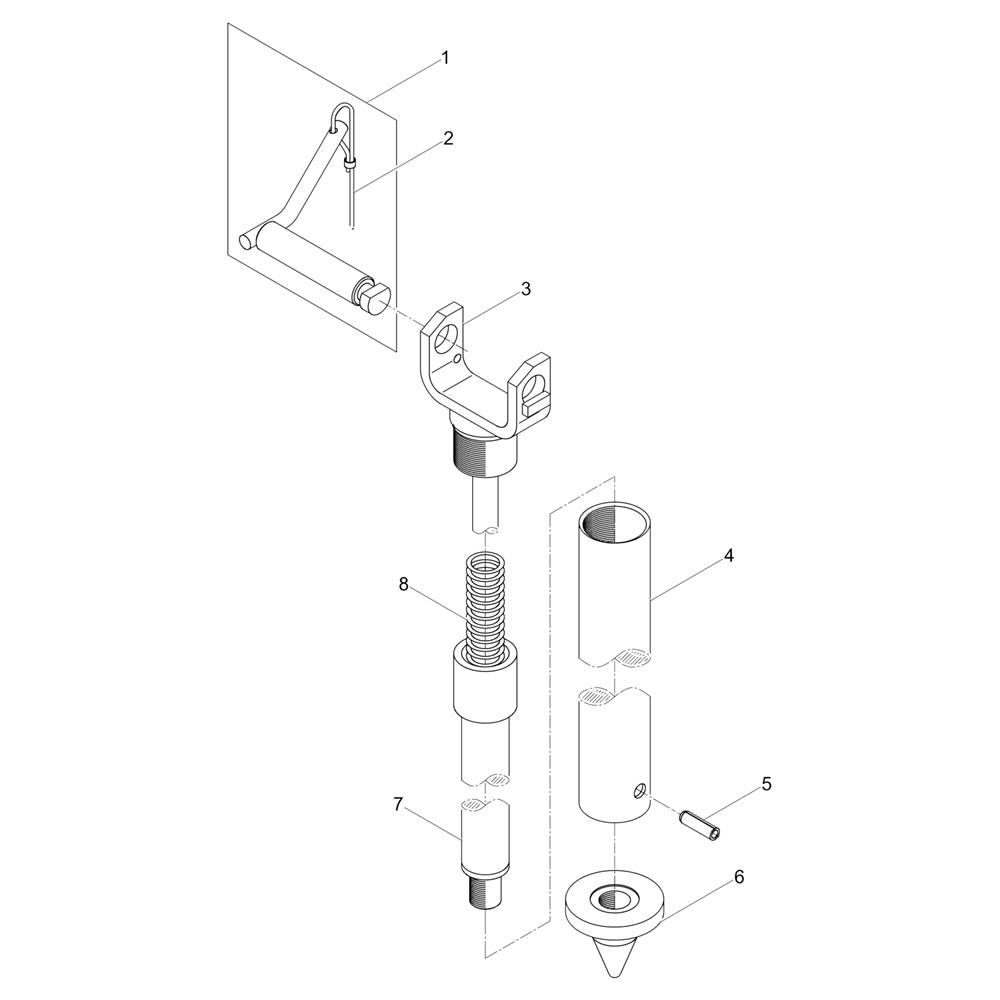 1
2
3
4
8
5
7
6