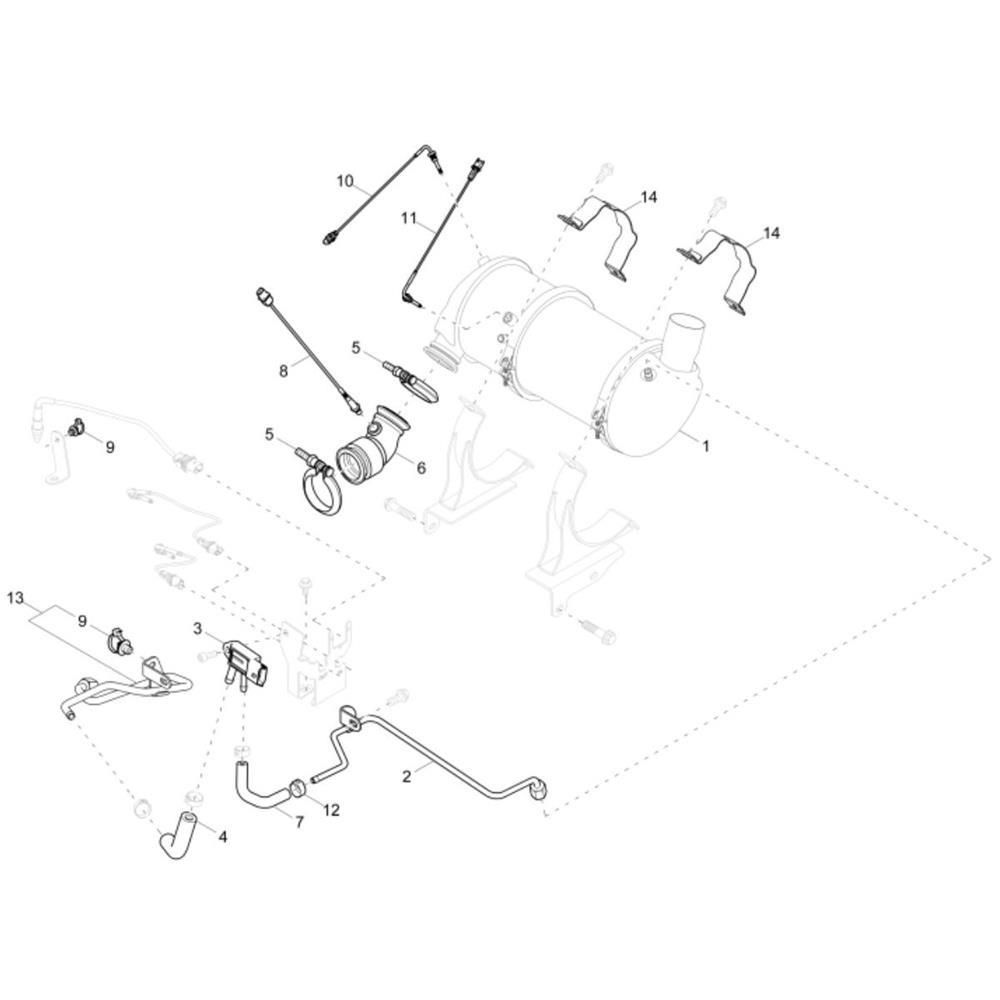 10
11
14
14
8
5
9
5
6
1
13
9
3
2
12
7
4