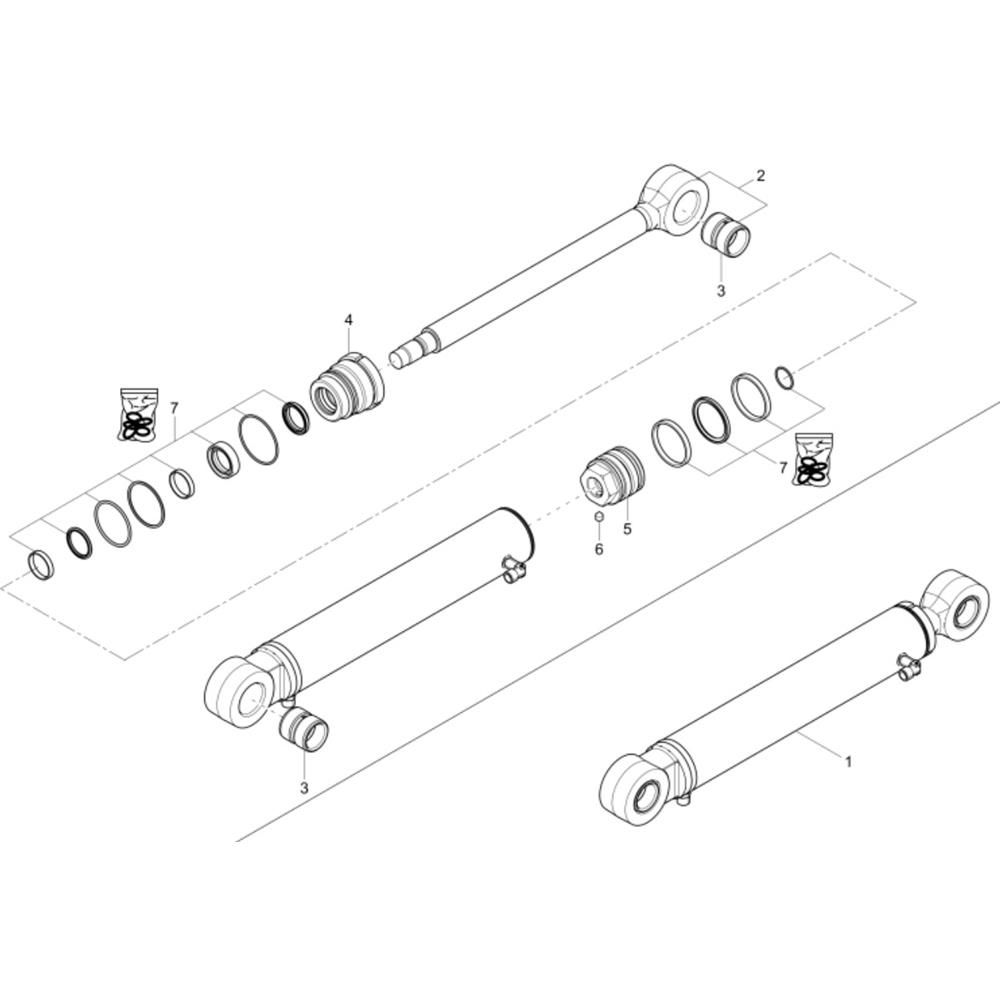 2
3
4
7
7
5
6
3
1