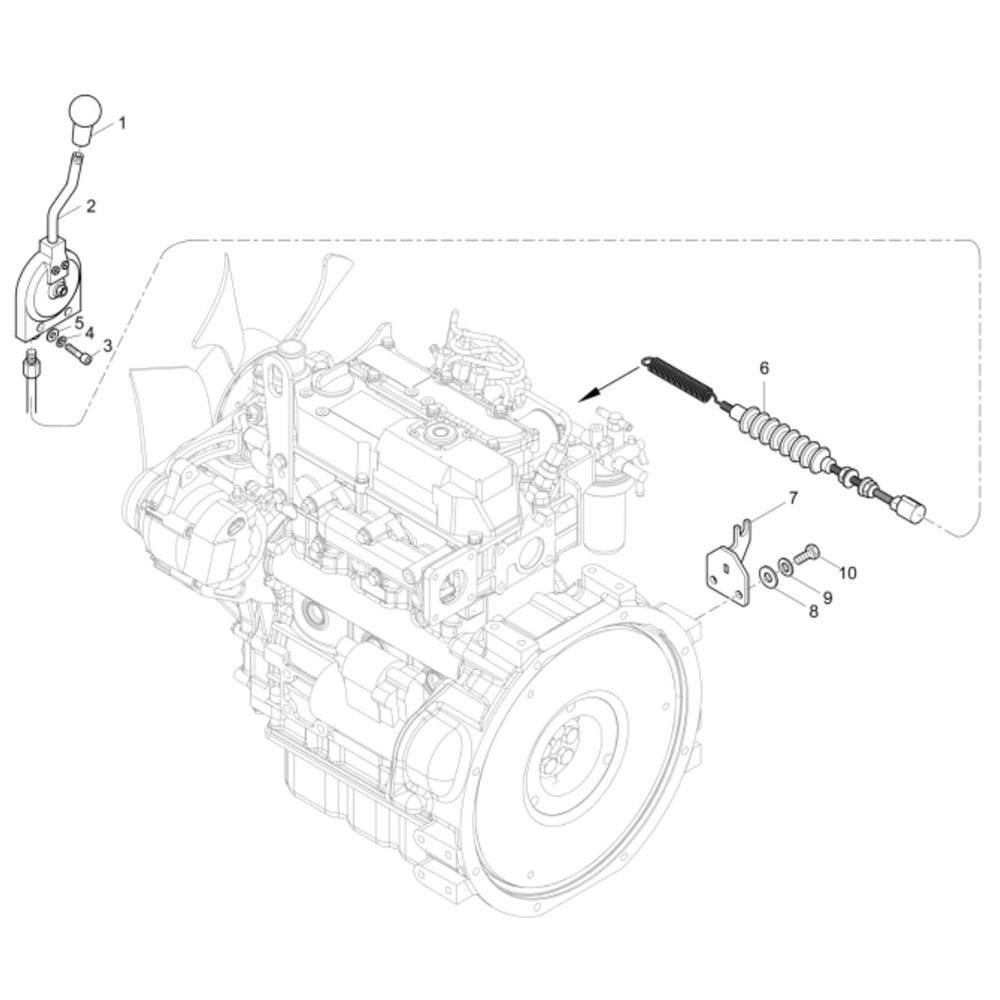 1
2
5
4
3
6
7
10
9
8