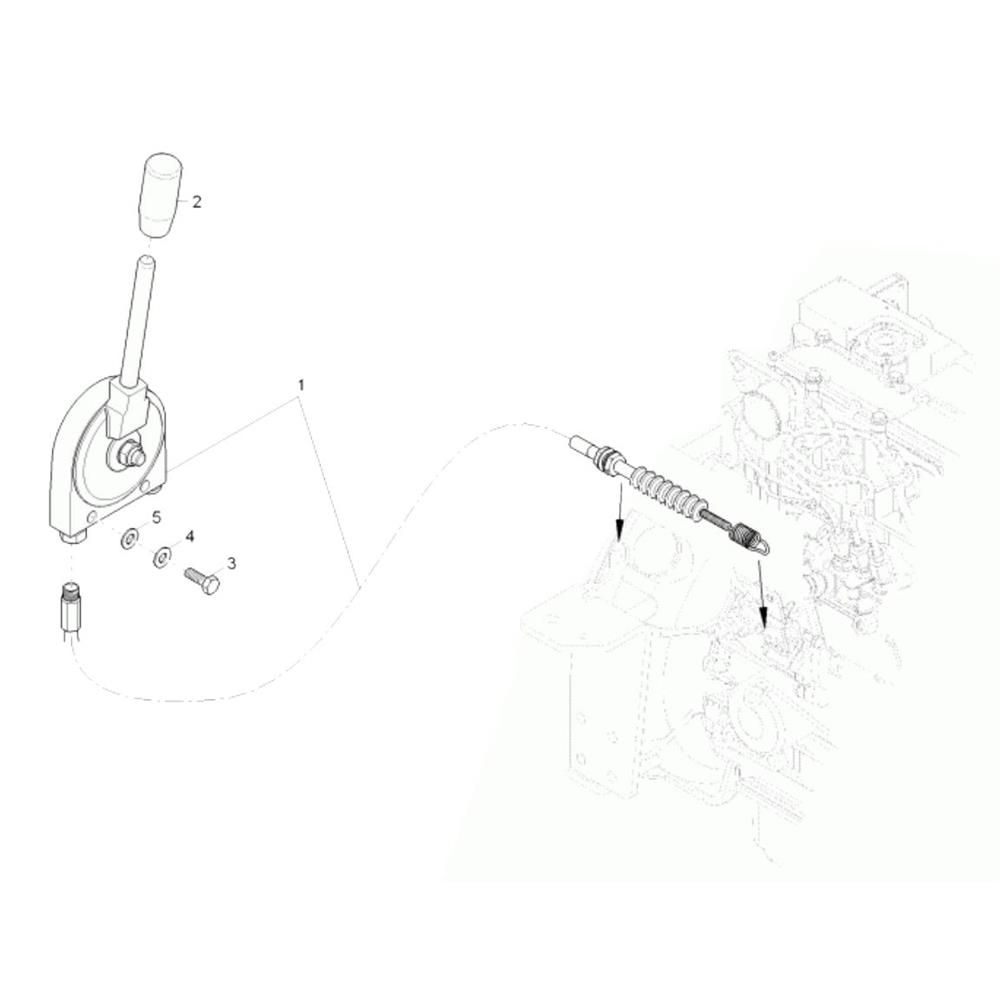 2
1
5
4
3