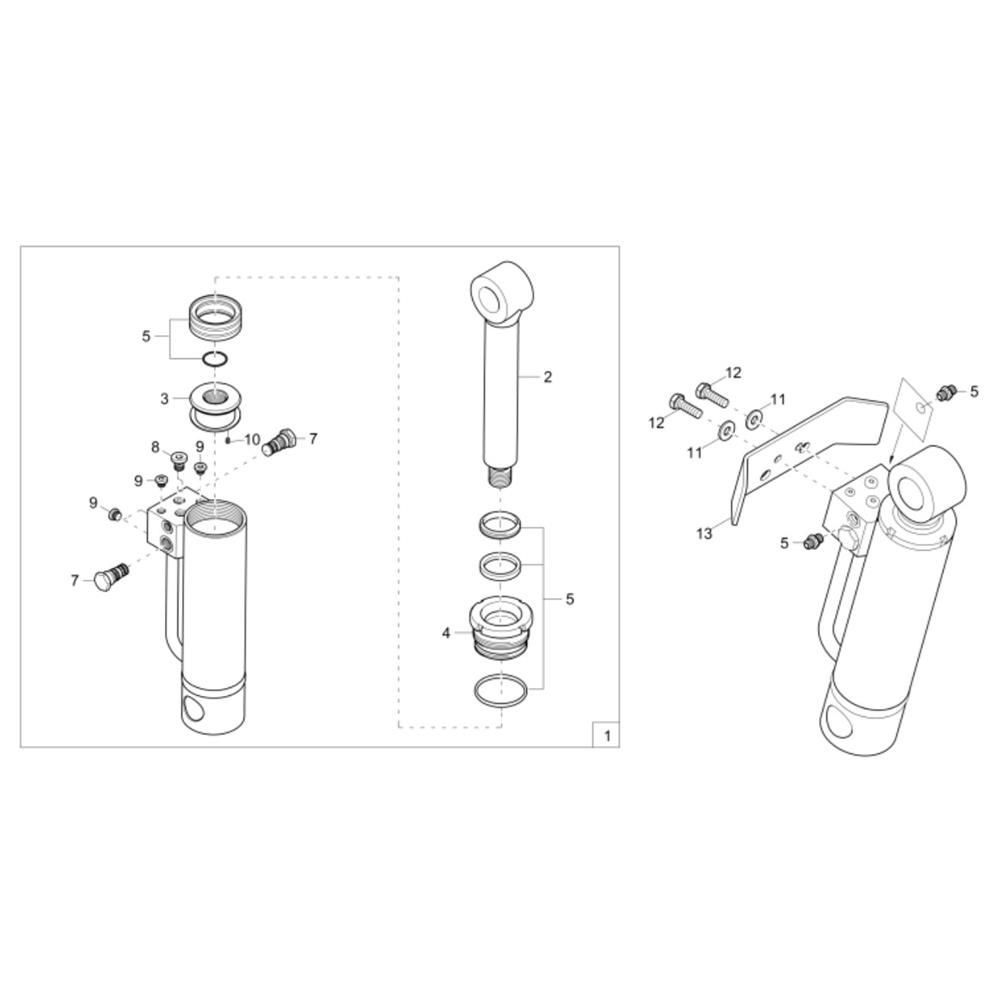 5
3
10
7
8
9
9
9
7
2
5
4
1
12
12
11
11
5
13
5