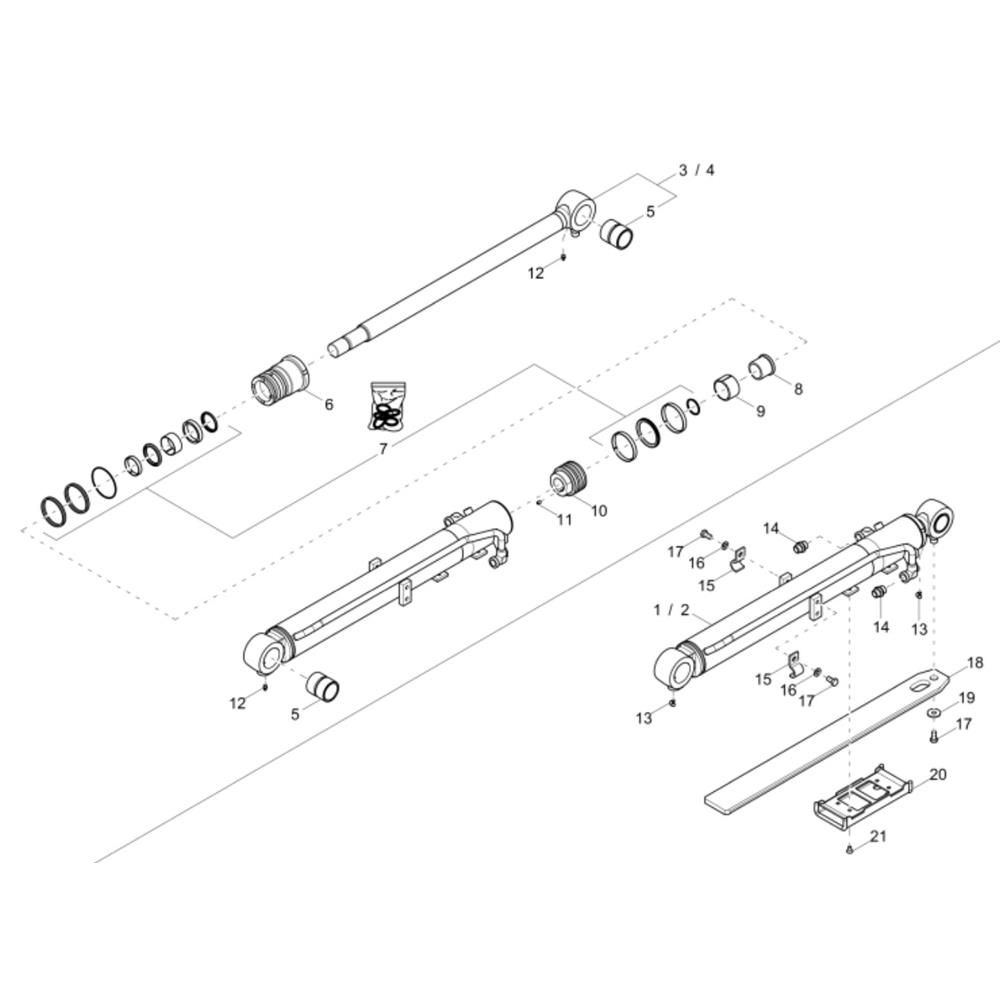 3 / 4
5
12
6
8
9
7
10
11
14
17
16
15
1 / 2
14
13
12
5
15
16
17
13
18
19
17
20
21