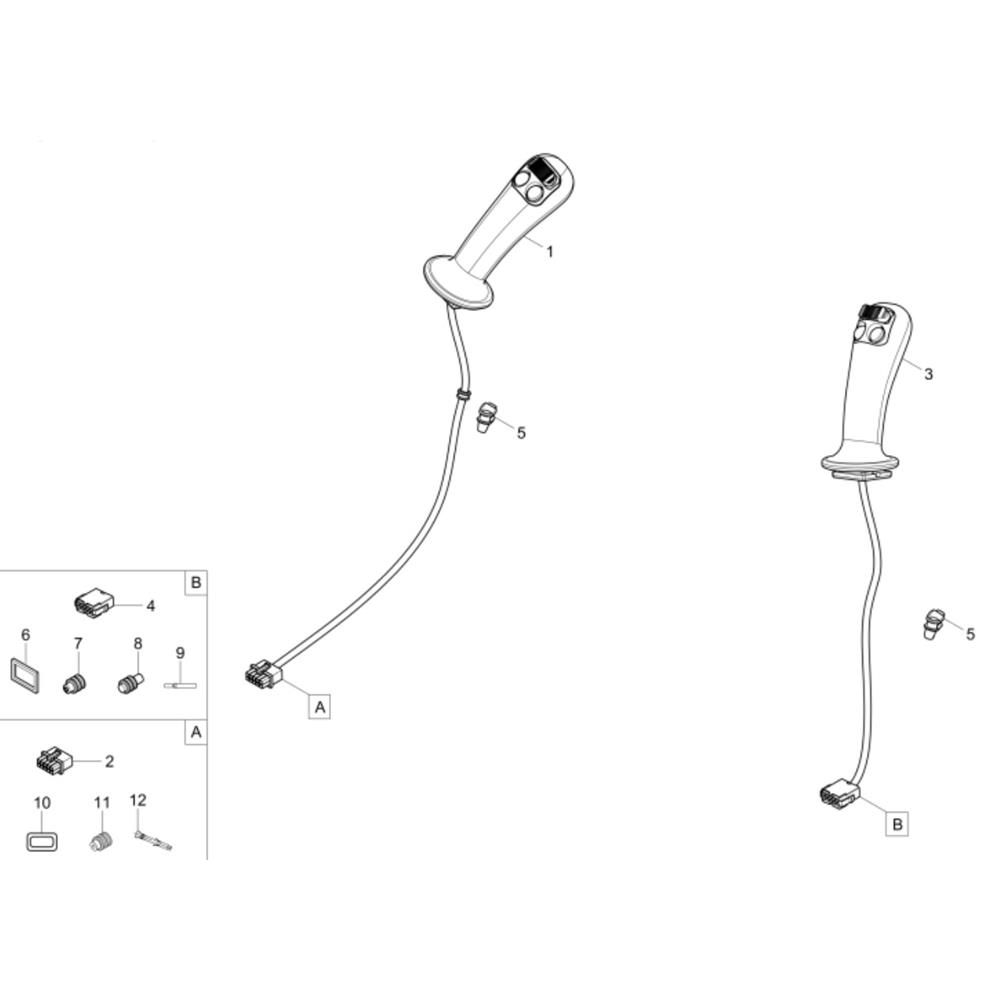 1

3

5

5

B

4

6

7

8

9

A

A

2

10

11

12

B