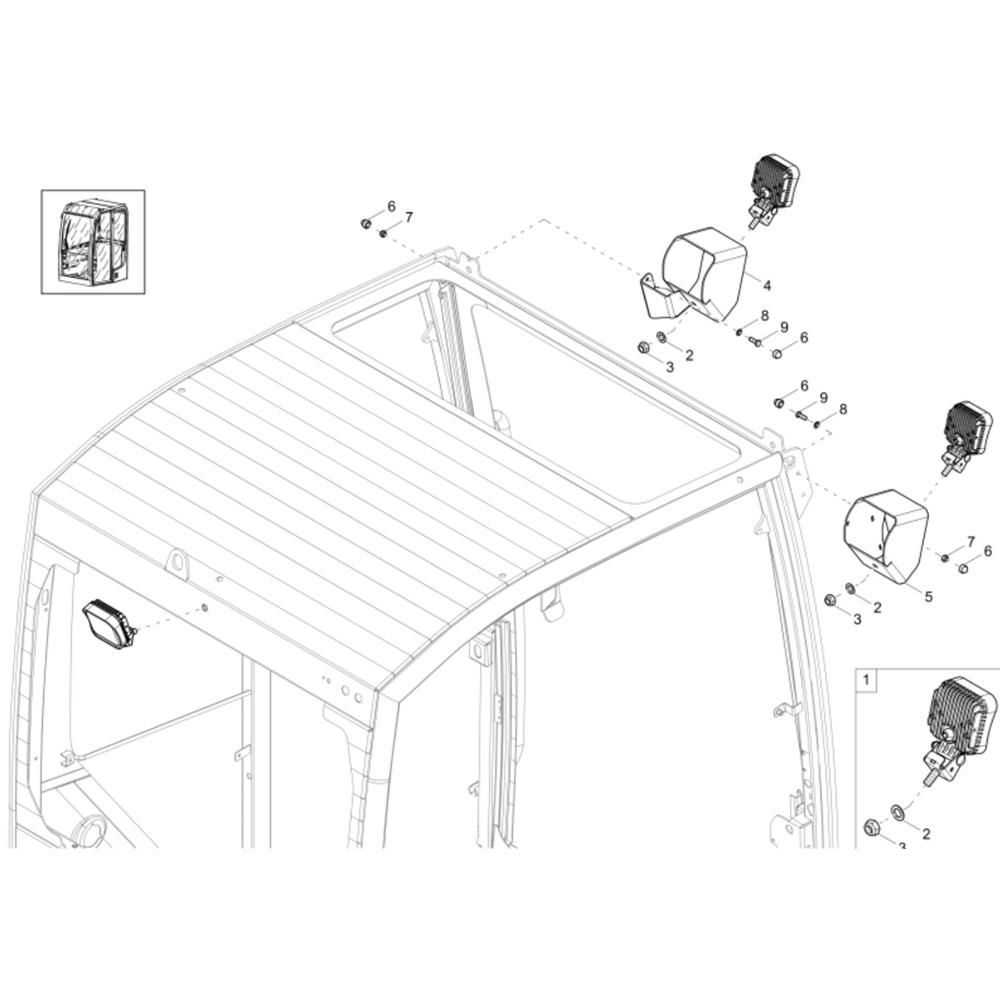 6
7
4
8
9
6
2
3
6
9
8
7
6
5
2
3
1
2
3