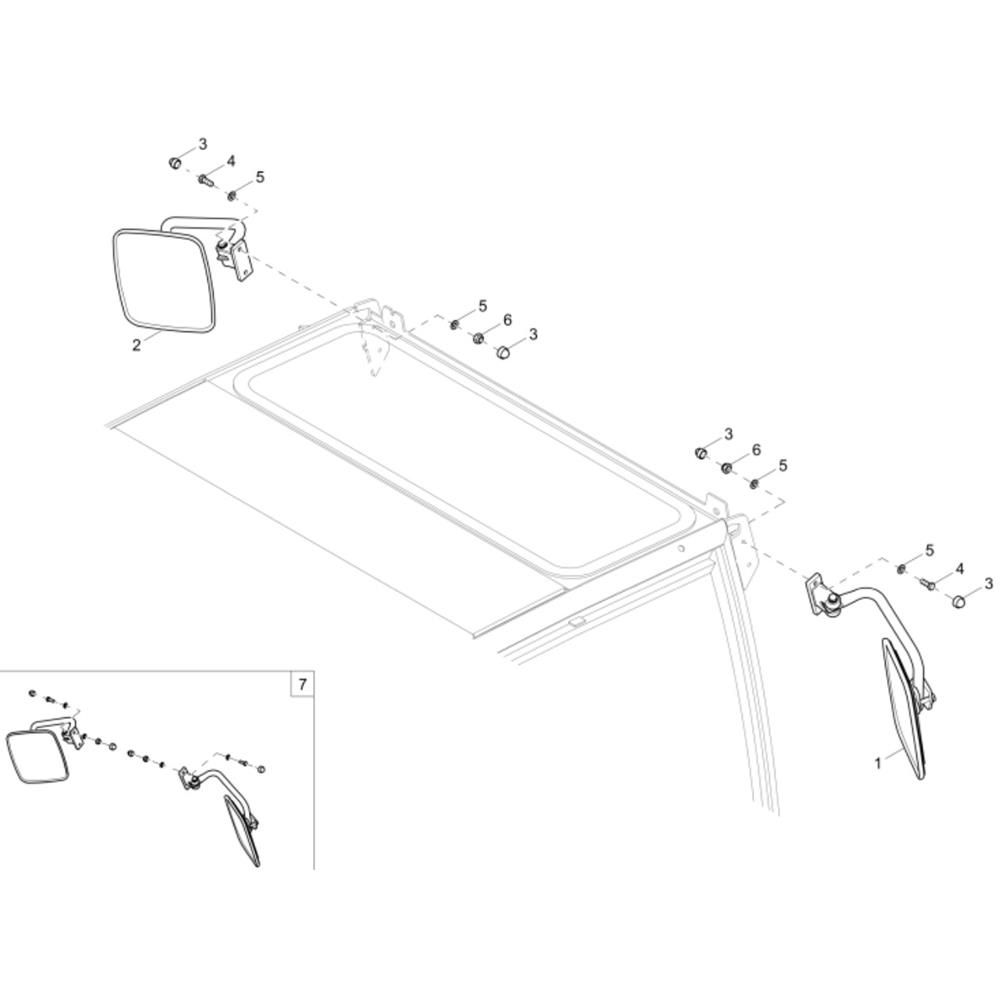 3
4
5
2
5
6
3
3
6
5
5
4
3
1
7