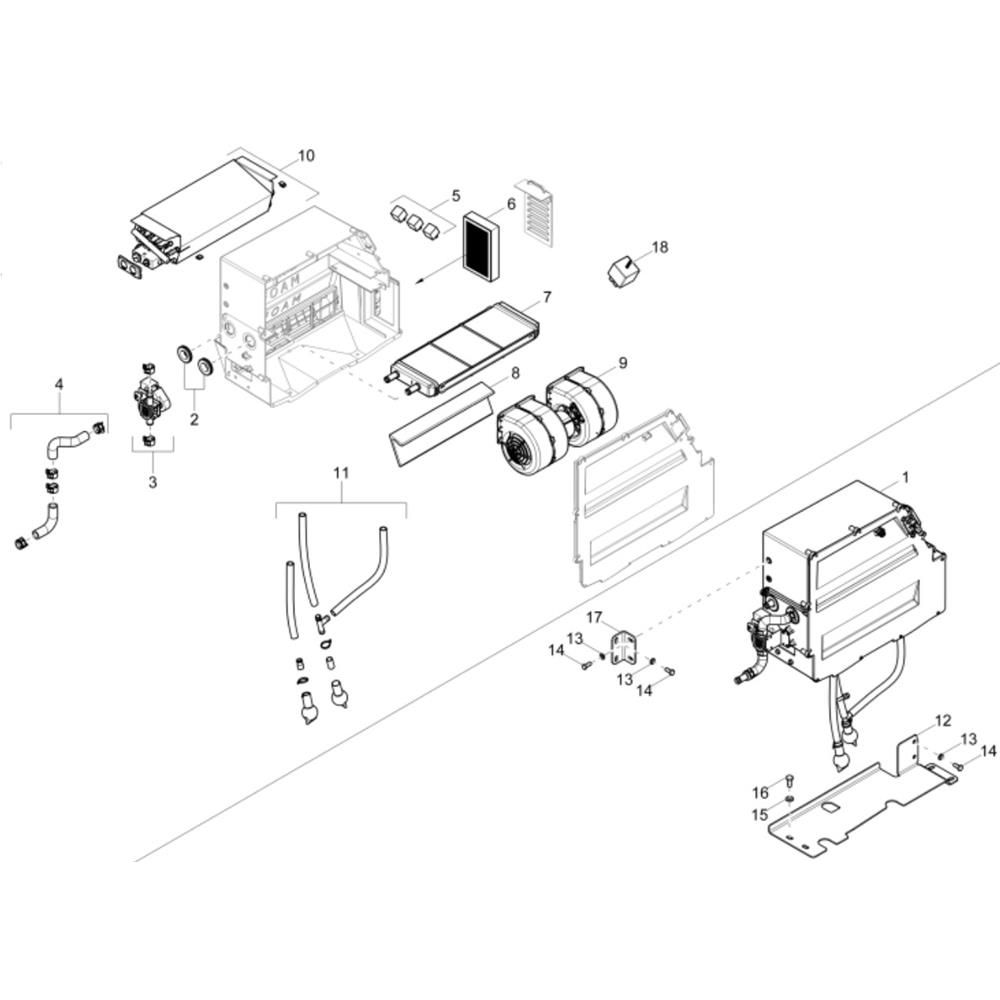 10
5
6
18
7
9
8
4
2
3
11
1
17
13
14
13
14
12
13
14
16
15